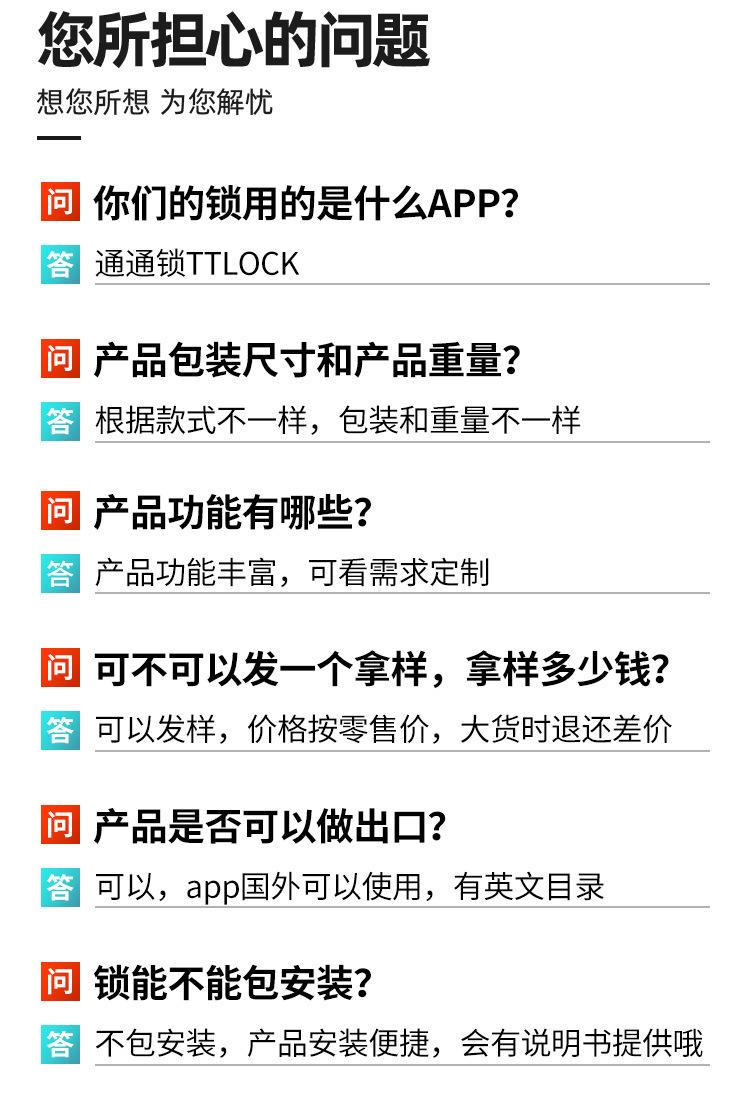 您所担心的问题

想您所想 为您解忧

问 你们的锁用的是什么APP?

答 通通锁TTLOCK

问 产品包装尺寸和产品重量?

答 根据款式不一样，包装和重量不一样

问 产品功能有哪些?

答 产品功能丰富，可看需求定制

问 可不可以发一个拿样，拿样多少钱?

答 可以发样，价格按零售价，大货时退还差价

问 产品是否可以做出口?

答 可以，app国外可以使用，有英文目录

问 锁能不能包安装?

答 不包安装，产品安装便捷，会有说明书提供哦