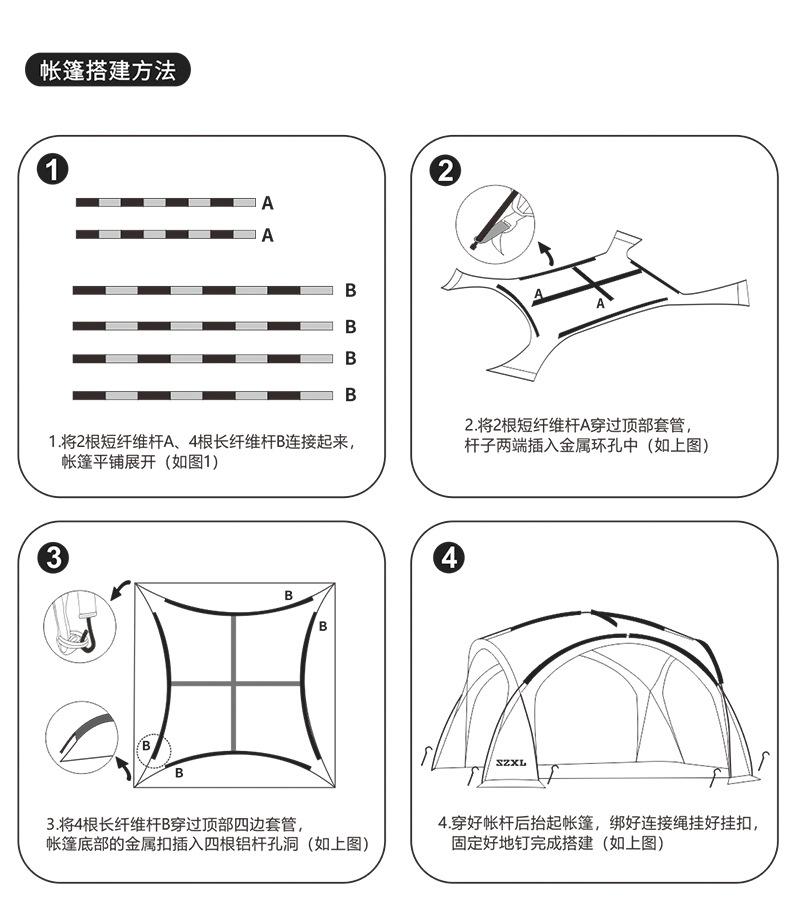 帐篷搭建方法

1

A
A
B
B
B
B

1.将2根短纤维杆A、4根长纤维杆B连接起来，帐篷平铺展开（如图1）

2

A
A

2.将2根短纤维杆A穿过顶部套管，杆子两端插入金属环孔中（如上图）

3

B
B
B
B

3.将4根长纤维杆B穿过顶部四边套管，帐篷底部的金属扣插入四根铝杆孔洞（如上图）

4

SZXL

4.穿好帐杆后抬起帐篷，绑好连接绳挂好挂扣，固定好地钉完成搭建（如上图）