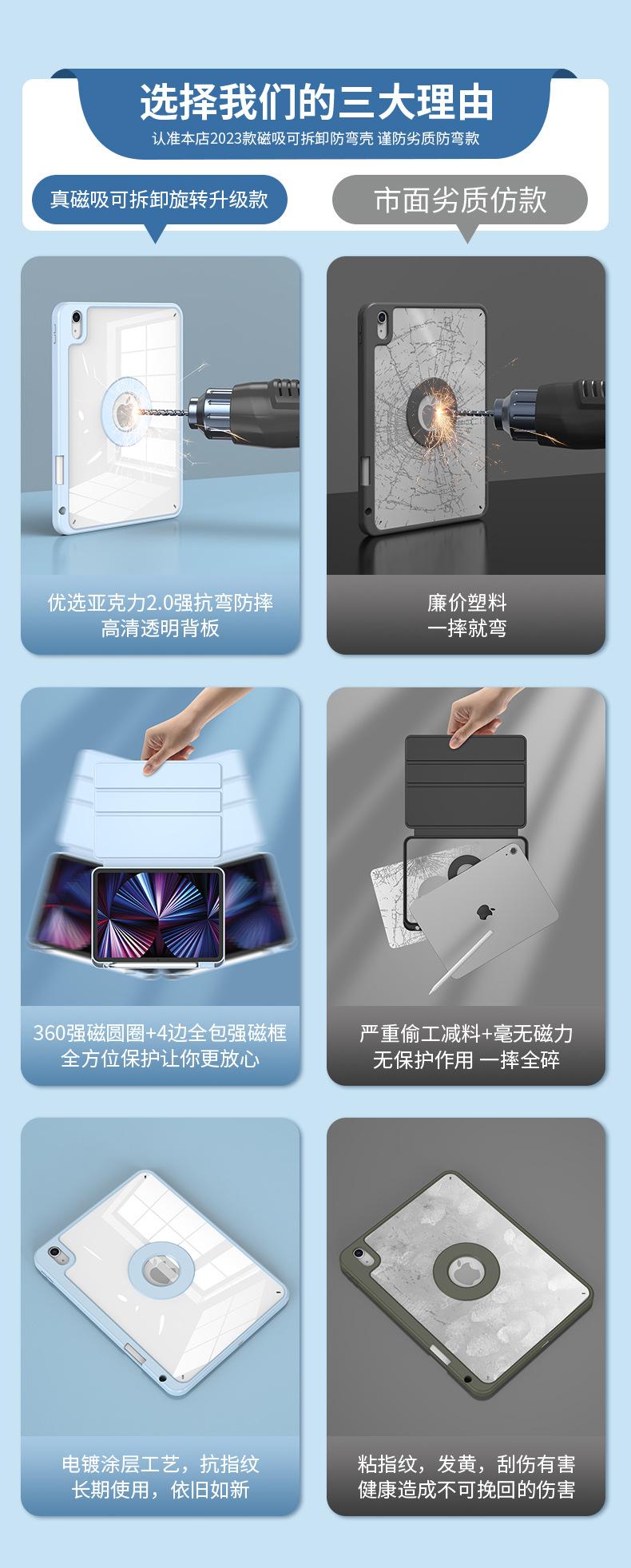 选择我们的三大理由
认准本店2023款磁吸可拆卸防弯壳 谨防劣质防弯款

真磁吸可拆卸旋转升级款

市面劣质仿款

优选亚克力2.0强抗弯防摔
高清透明背板

廉价塑料
一摔就弯

360强磁圆圈+4边全包强磁框
全方位保护让你更放心

严重偷工减料+毫无磁力
无保护作用 一摔全碎

电镀涂层工艺，抗指纹
长期使用，依旧如新

粘指纹，发黄，刮伤有害
健康造成不可挽回的伤害