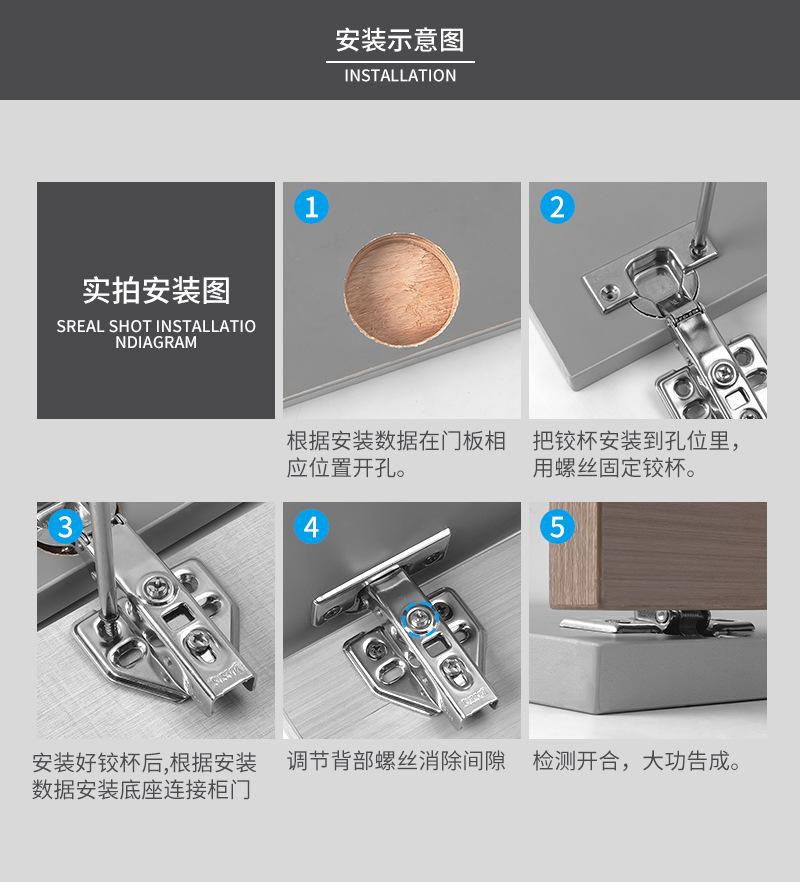 安装示意图
INSTALLATION

实拍安装图
SREAL SHOT INSTALLATIO NDIAGRAM

1
根据安装数据在门板相应位置开孔。

2
把铰杯安装到孔位里，用螺丝固定铰杯。

3
安装好铰杯后,根据安装数据安装底座连接柜门

4
调节背部螺丝消除间隙

5
检测开合，大功告成。