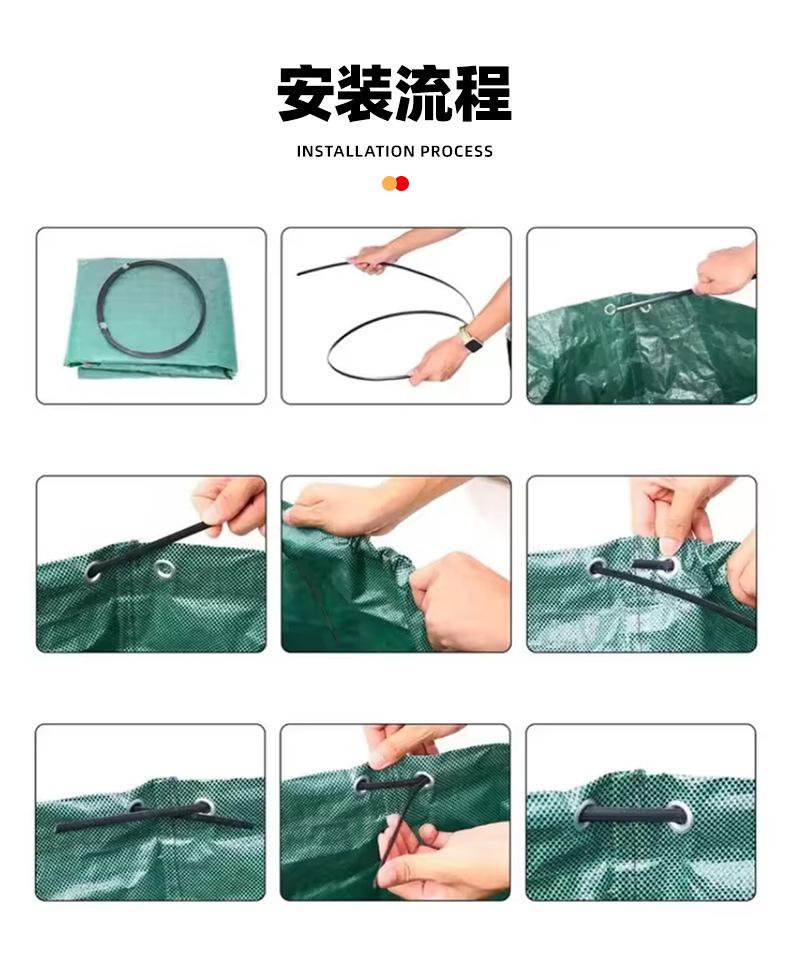 安装流程

INSTALLATION PROCESS