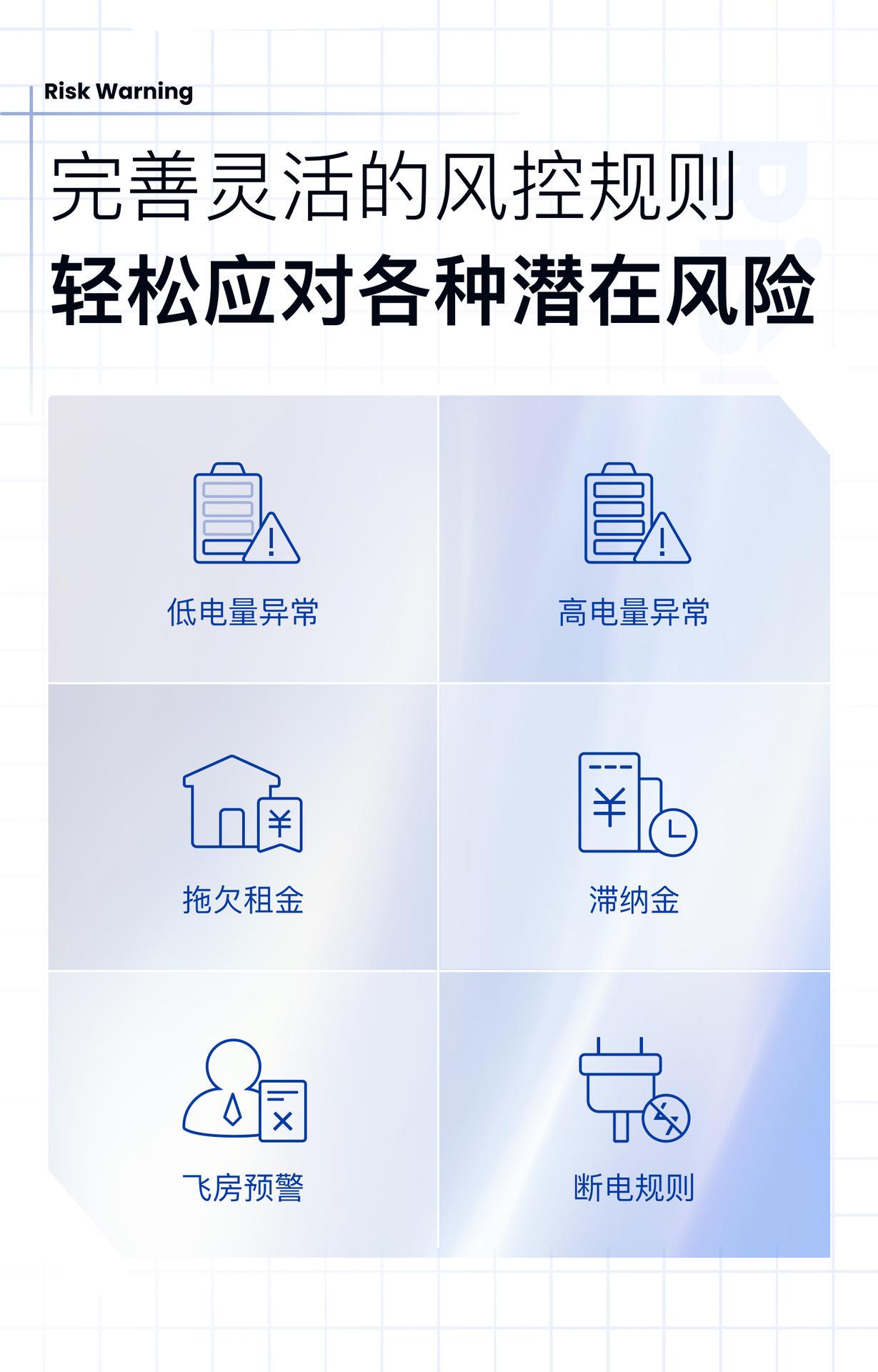 Risk Warning

完善灵活的风控规则

轻松应对各种潜在风险

低电量异常

高电量异常

拖欠租金

滞纳金

飞房预警

断电规则