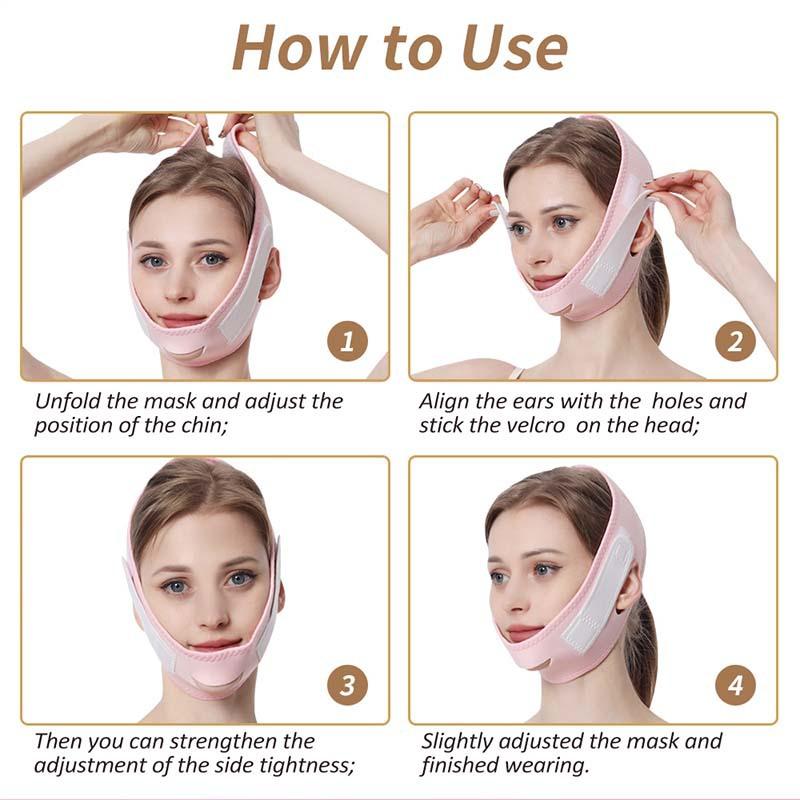 How to Use

1

Unfold the mask and adjust the position of the chin;

2

Align the ears with the holes and stick the velcro on the head;

3

Then you can strengthen the adjustment of the side tightness;

4

Slightly adjusted the mask and finished wearing.