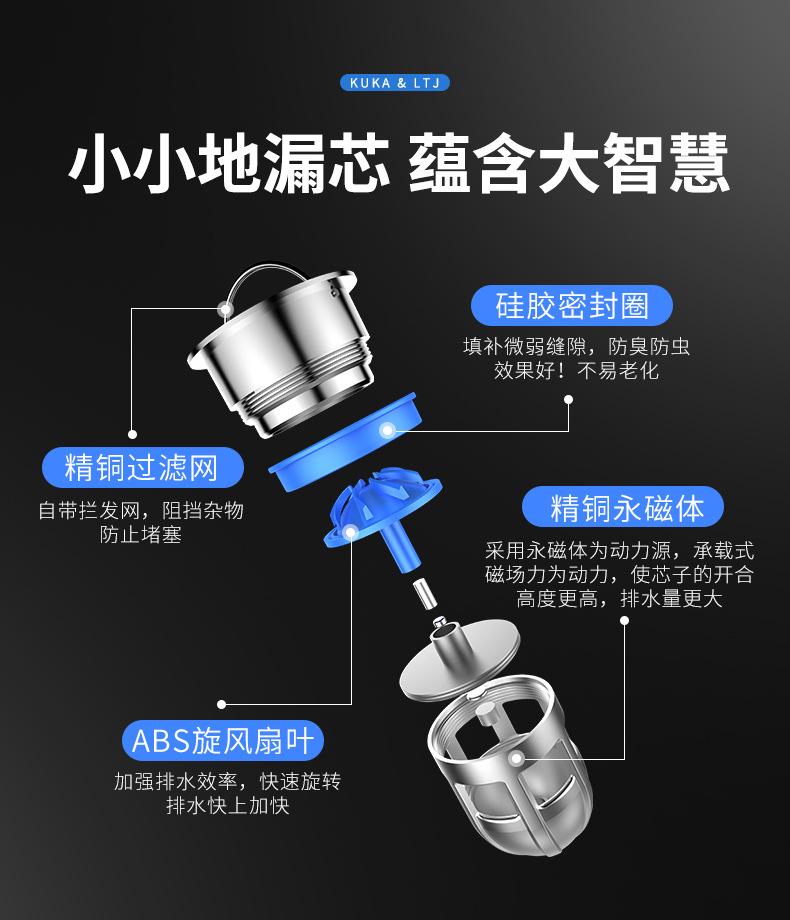 KUKA & LTJ

小小地漏芯 蕴含大智慧

硅胶密封圈

填补微弱缝隙，防臭防虫效果好！不易老化

精铜过滤网

自带拦发网，阻挡杂物防止堵塞

精铜永磁体

采用永磁体为动力源，承载式磁场力为动力，使芯子的开合高度更高，排水量更大

ABS旋风扇叶

加强排水效率，快速旋转排水快上加快