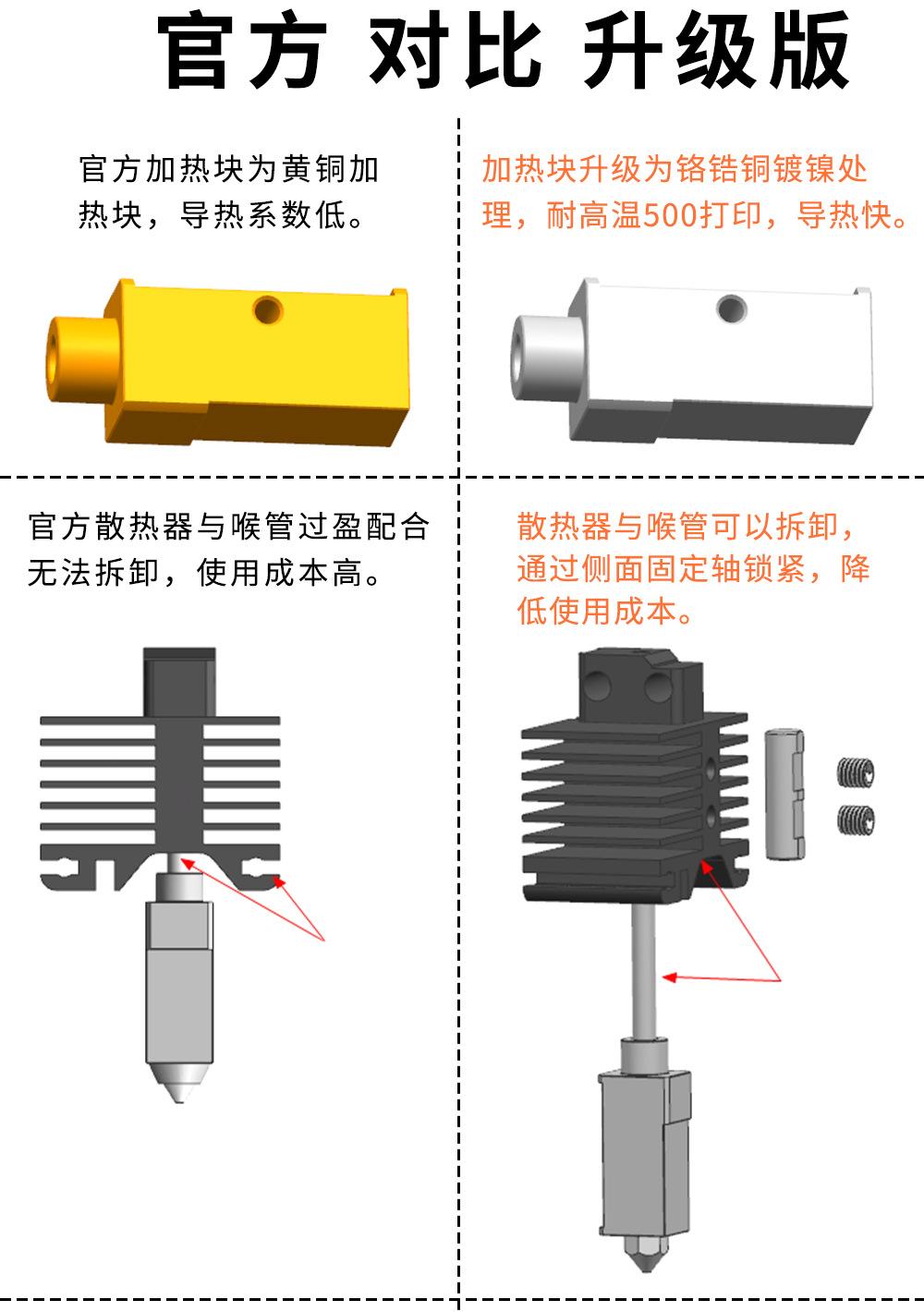 官方 对比 升级版

官方加热块为黄铜加热块，导热系数低。

加热块升级为铬锆铜镀镍处理，耐高温500打印，导热快。

官方散热器与喉管过盈配合无法拆卸，使用成本高。

散热器与喉管可以拆卸，通过侧面固定轴锁紧，降低使用成本。