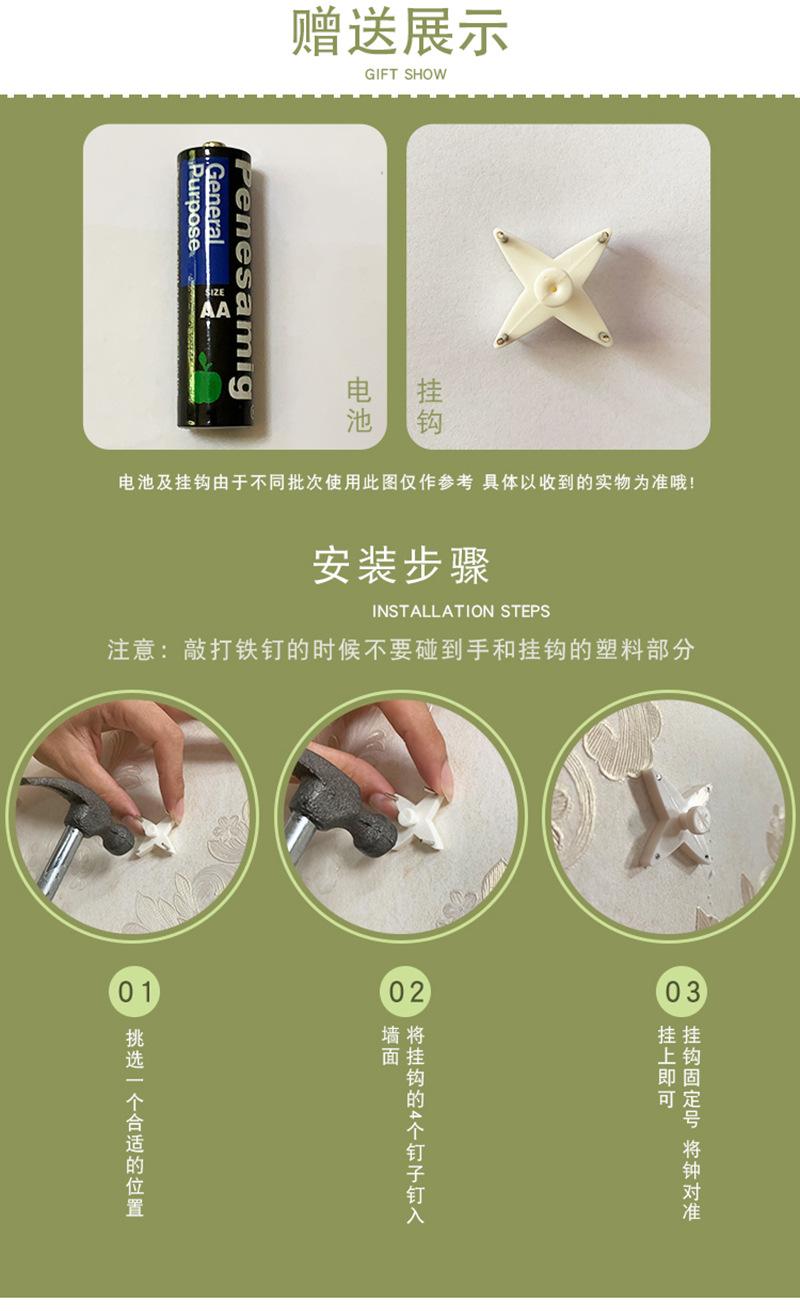 赠送展示

GIFT SHOW

Penesamig
General Purpose
SIZE AA

电池

挂钩

电池及挂钩由于不同批次使用此图仅作参考 具体以收到的实物为准哦!

安装步骤

INSTALLATION STEPS

注意：敲打铁钉的时候不要碰到手和挂钩的塑料部分

01

挑选一个合适的位置

02

将挂钩的4个钉子钉入墙面

03

挂钩固定号 将钟对准挂上即可