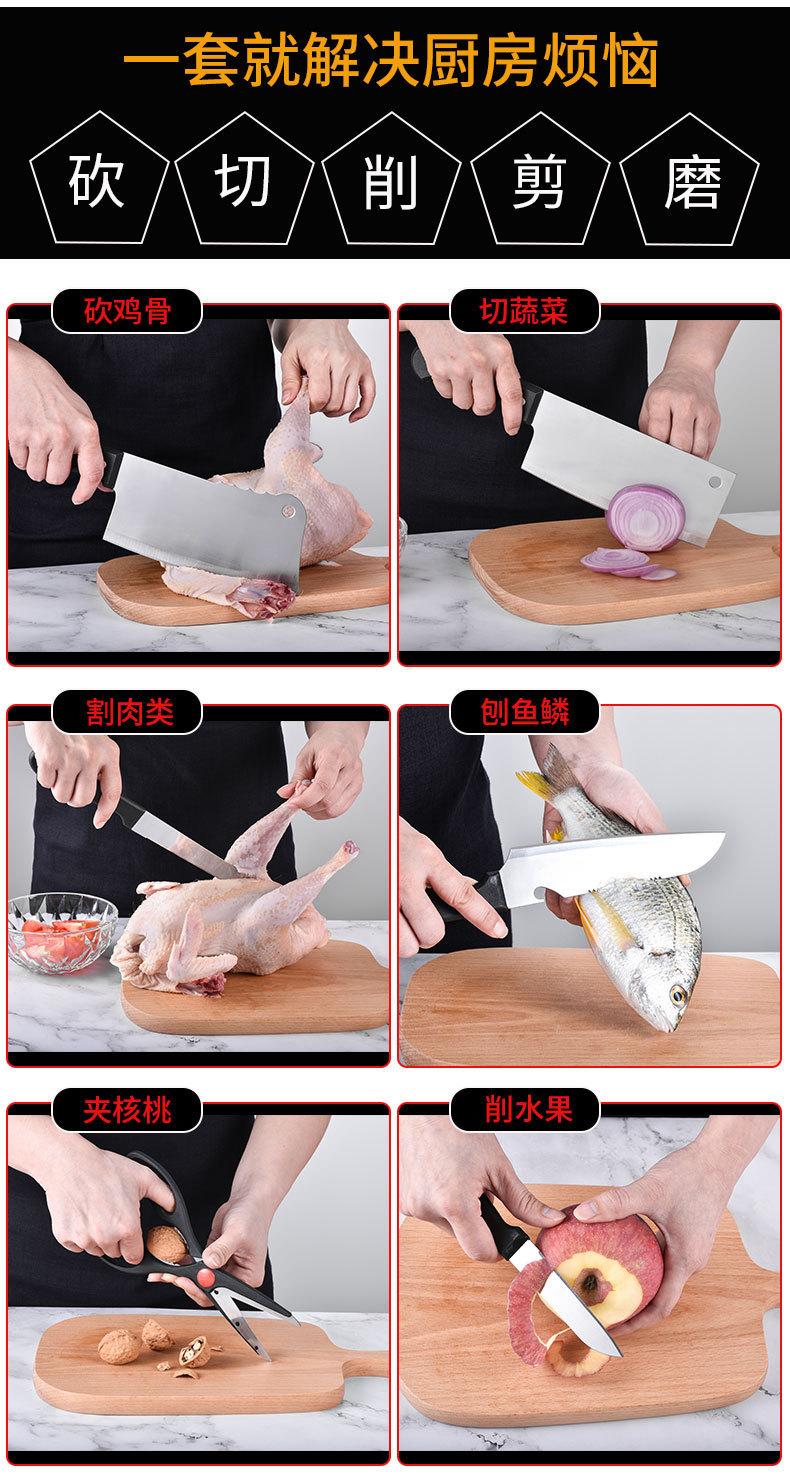 一套就解决厨房烦恼

砍

切

削

剪

磨

砍鸡骨

切蔬菜

割肉类

刨鱼鳞

夹核桃

削水果