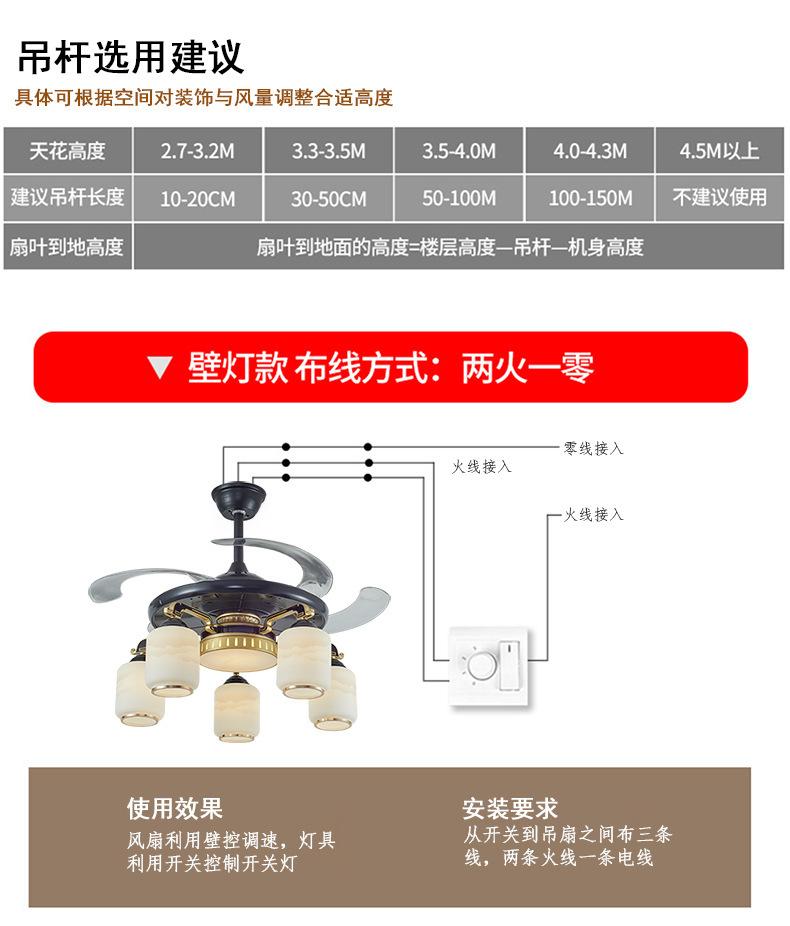 吊杆选用建议

具体可根据空间对装饰与风量调整合适高度

| 天花高度 | 2.7-3.2M | 3.3-3.5M | 3.5-4.0M | 4.0-4.3M | 4.5M以上 |
|---|---|---|---|---|---|
| 建议吊杆长度 | 10-20CM | 30-50CM | 50-100M | 100-150M | 不建议使用 |
| 扇叶到地高度 | 扇叶到地面的高度=楼层高度—吊杆—机身高度 | | | | |

▼ 壁灯款 布线方式：两火一零

零线接入

火线接入

火线接入

使用效果

风扇利用壁控调速，灯具利用开关控制开关灯

安装要求

从开关到吊扇之间布三条线，两条火线一条电线