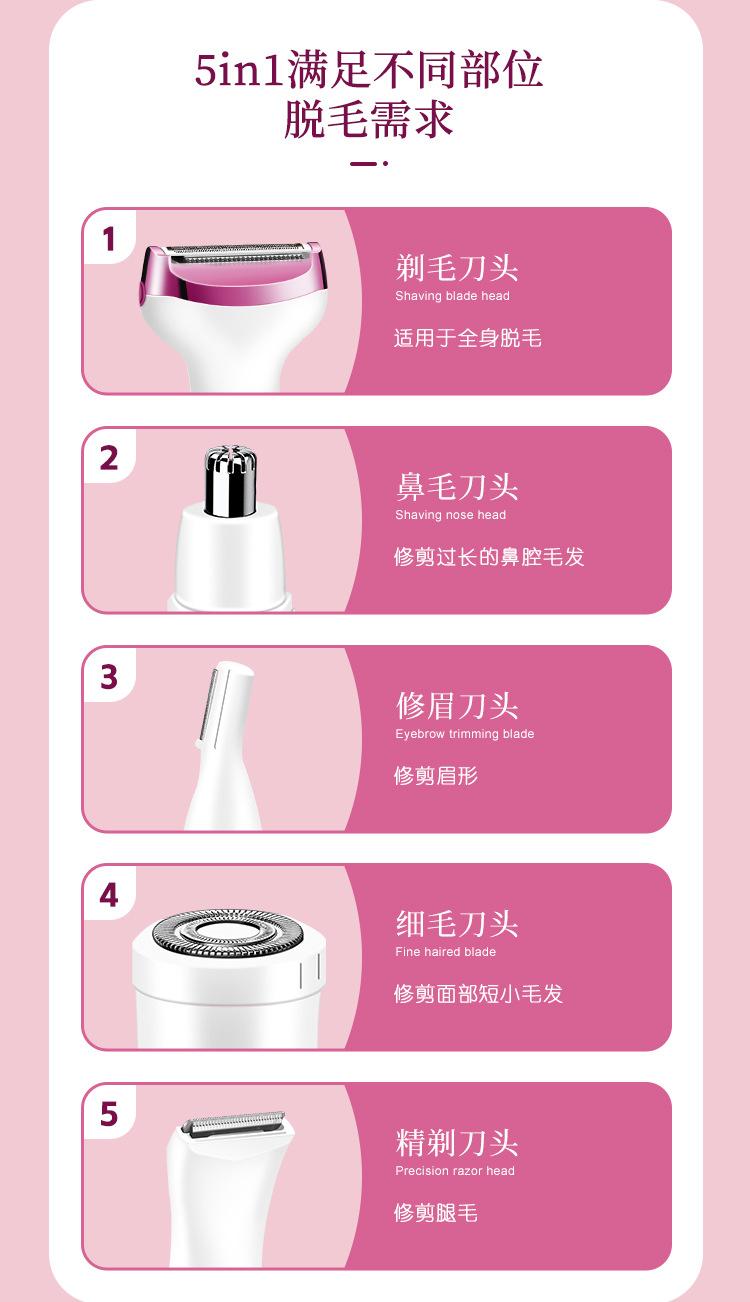 5in1满足不同部位
脱毛需求

1

剃毛刀头
Shaving blade head

适用于全身脱毛

2

鼻毛刀头
Shaving nose head

修剪过长的鼻腔毛发

3

修眉刀头
Eyebrow trimming blade

修剪眉形

4

细毛刀头
Fine haired blade

修剪面部短小毛发

5

精剃刀头
Precision razor head

修剪腿毛