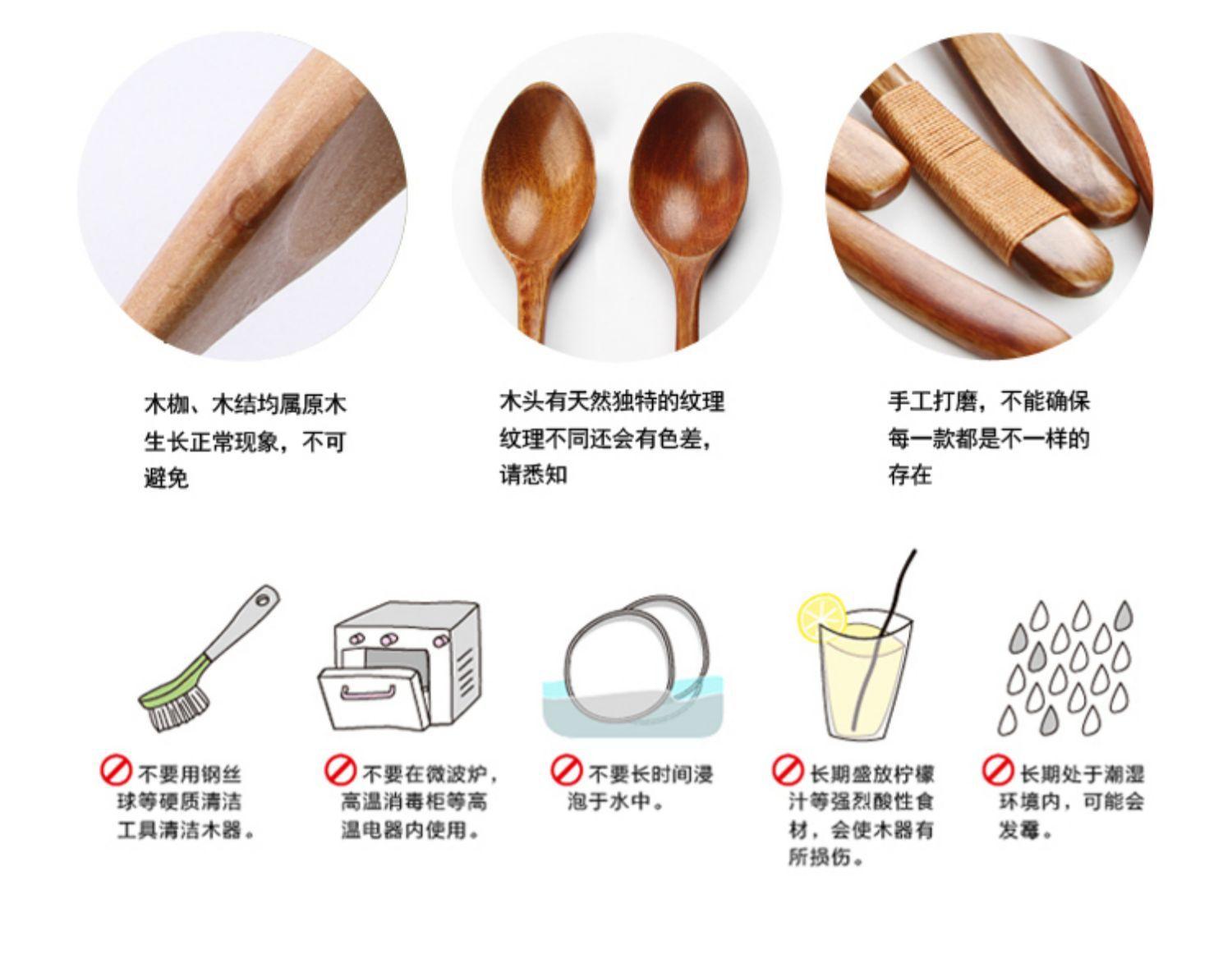 木枷、木结均属原木生长正常现象，不可避免

木头有天然独特的纹理纹理不同还会有色差，请悉知

手工打磨，不能确保每一款都是不一样的存在

不要用钢丝球等硬质清洁工具清洁木器。

不要在微波炉，高温消毒柜等高温电器内使用。

不要长时间浸泡于水中。

长期盛放柠檬汁等强烈酸性食材，会使木器有所损伤。

长期处于潮湿环境内，可能会发霉。