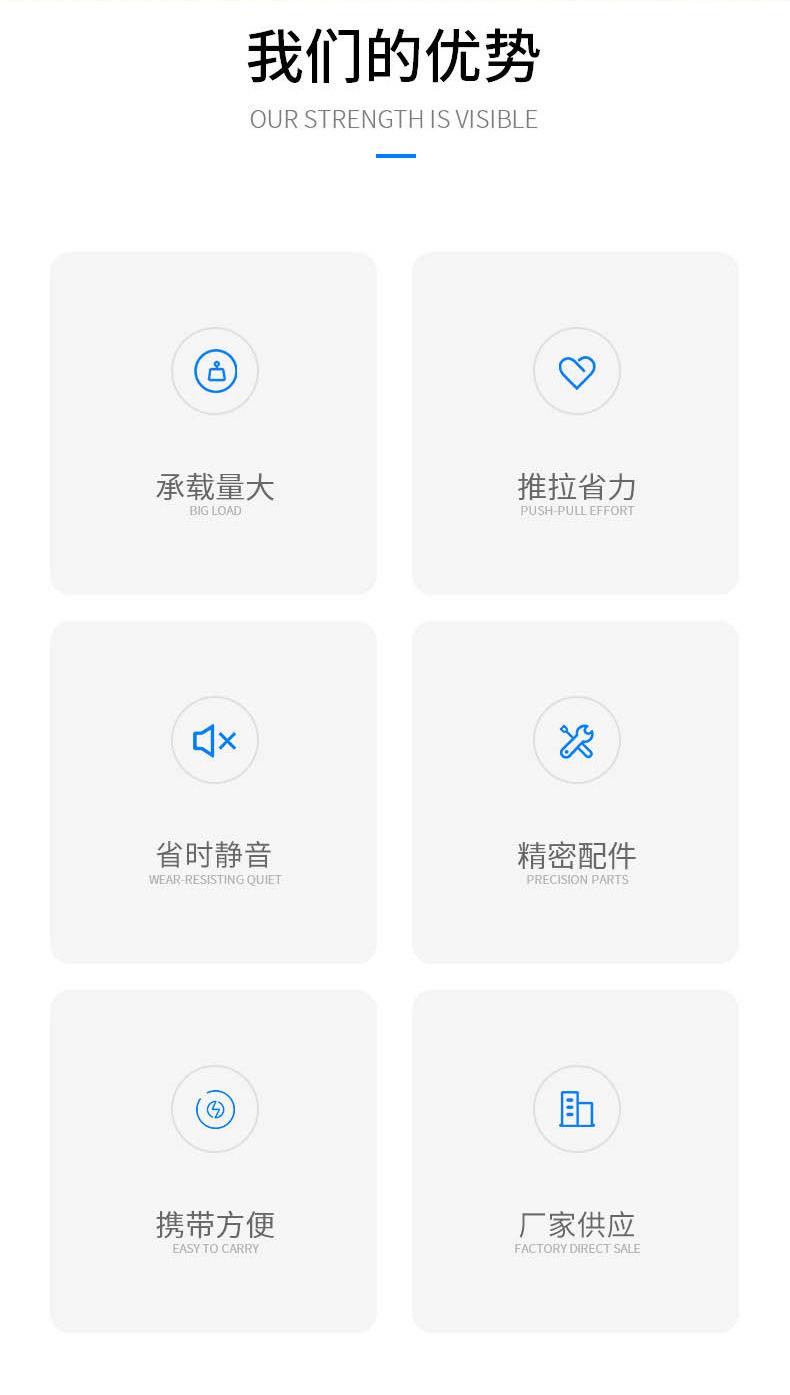 我们的优势
OUR STRENGTH IS VISIBLE

承载量大
BIG LOAD

推拉省力
PUSH-PULL EFFORT

省时静音
WEAR-RESISTING QUIET

精密配件
PRECISION PARTS

携带方便
EASY TO CARRY

厂家供应
FACTORY DIRECT SALE