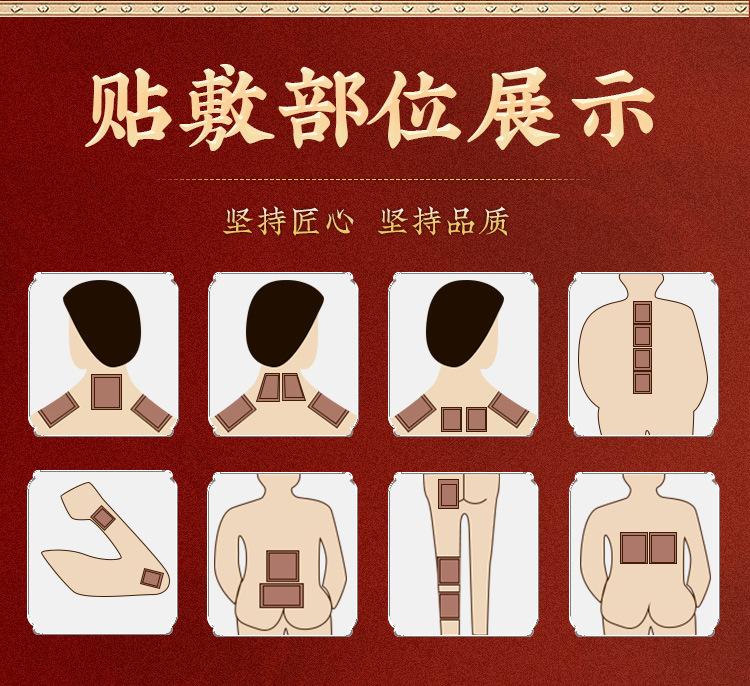 贴敷部位展示

坚持匠心 坚持品质