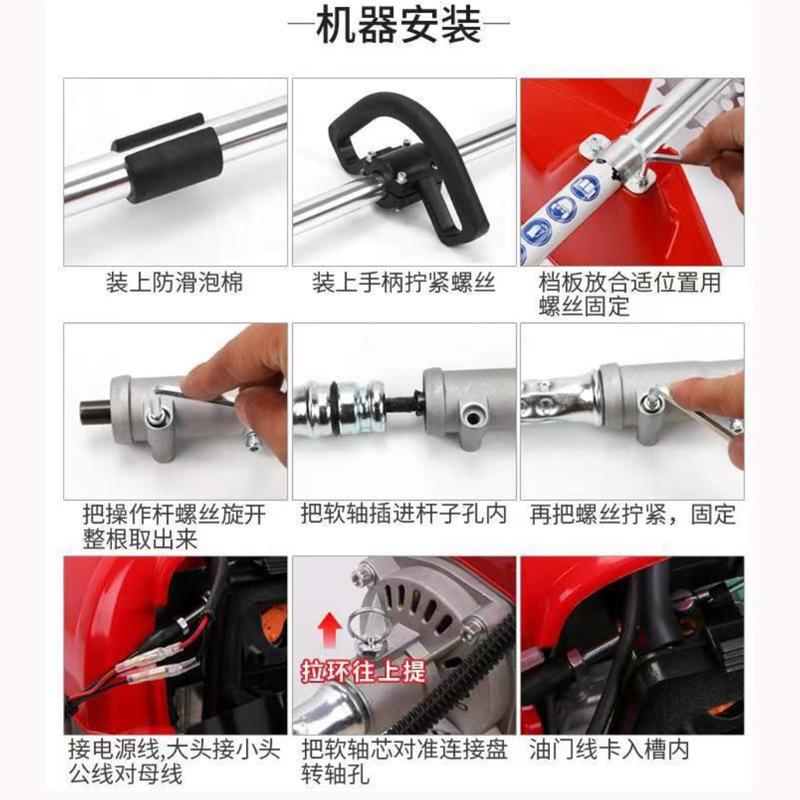 —机器安装—

装上防滑泡棉

装上手柄拧紧螺丝

档板放合适位置用螺丝固定

把操作杆螺丝旋开整根取出来

把软轴插进杆子孔内

再把螺丝拧紧，固定

接电源线,大头接小头公线对母线

拉环往上提

把软轴芯对准连接盘转轴孔

油门线卡入槽内