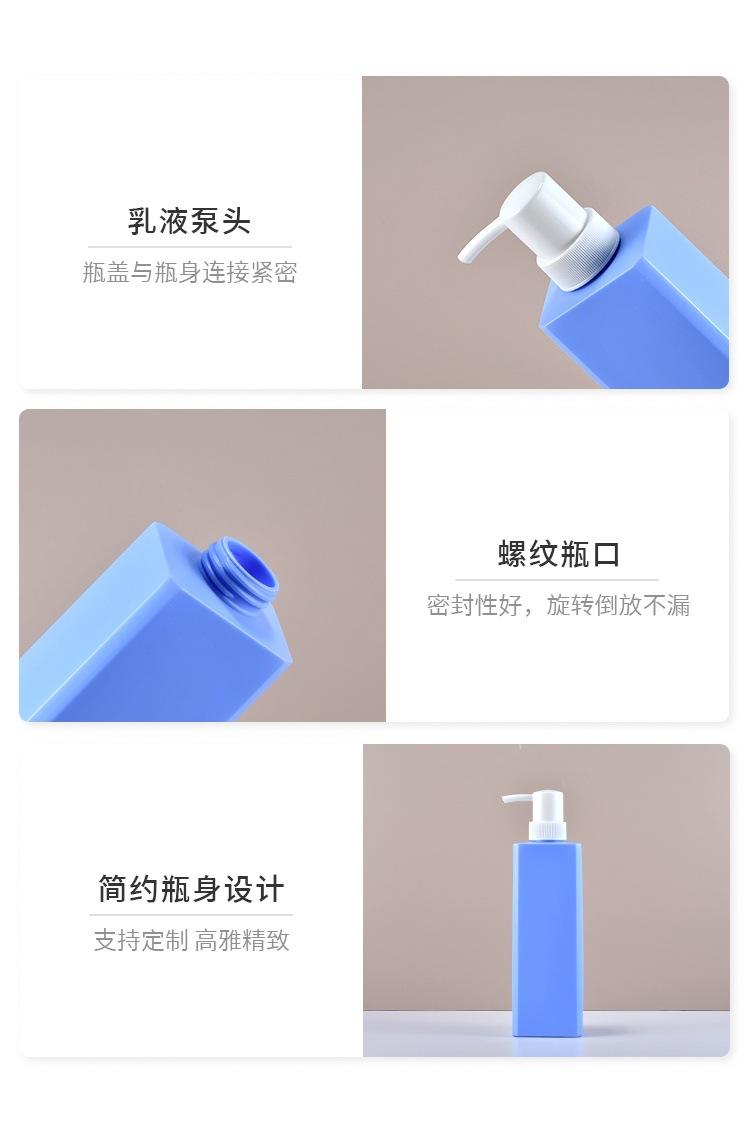 乳液泵头

瓶盖与瓶身连接紧密

螺纹瓶口

密封性好，旋转倒放不漏

简约瓶身设计

支持定制 高雅精致