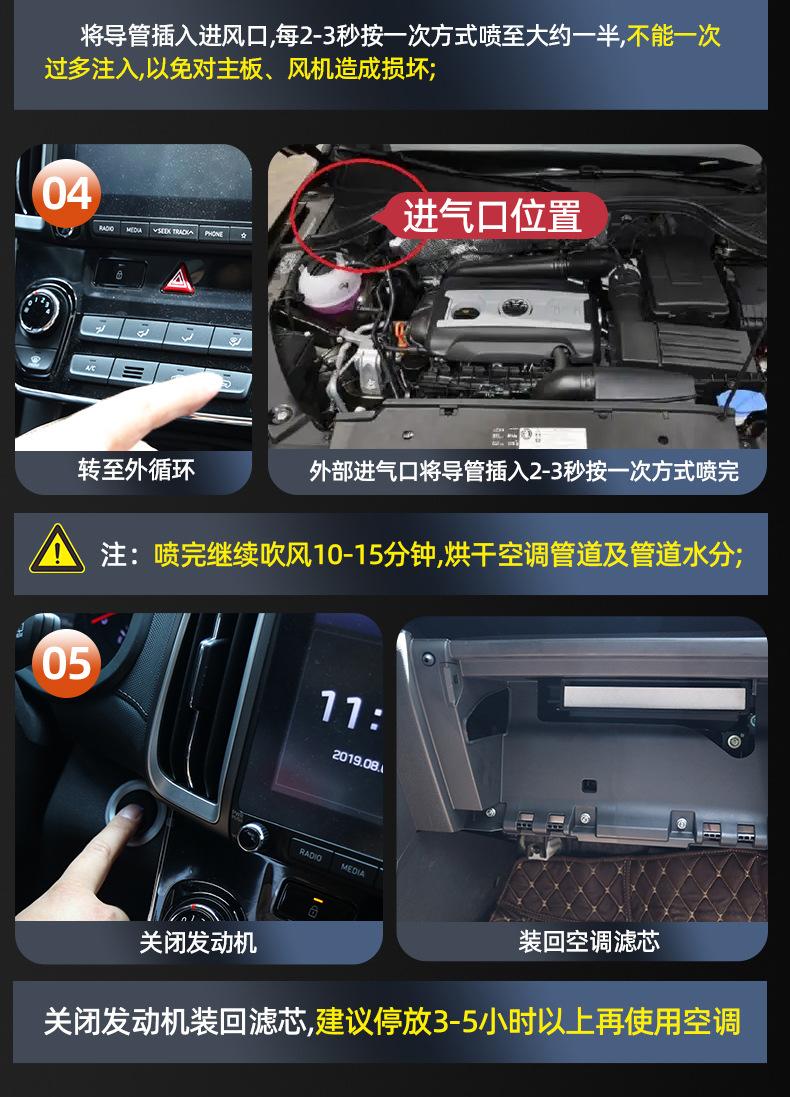 将导管插入进风口,每2-3秒按一次方式喷至大约一半,不能一次过多注入,以免对主板、风机造成损坏;

04

RADIO MEDIA SEEK TRACK PHONE

A/C

转至外循环

进气口位置

外部进气口将导管插入2-3秒按一次方式喷完

注:喷完继续吹风10-15分钟,烘干空调管道及管道水分;

05

11:

2019.08.

RADIO MEDIA

关闭发动机

装回空调滤芯

关闭发动机装回滤芯,建议停放3-5小时以上再使用空调