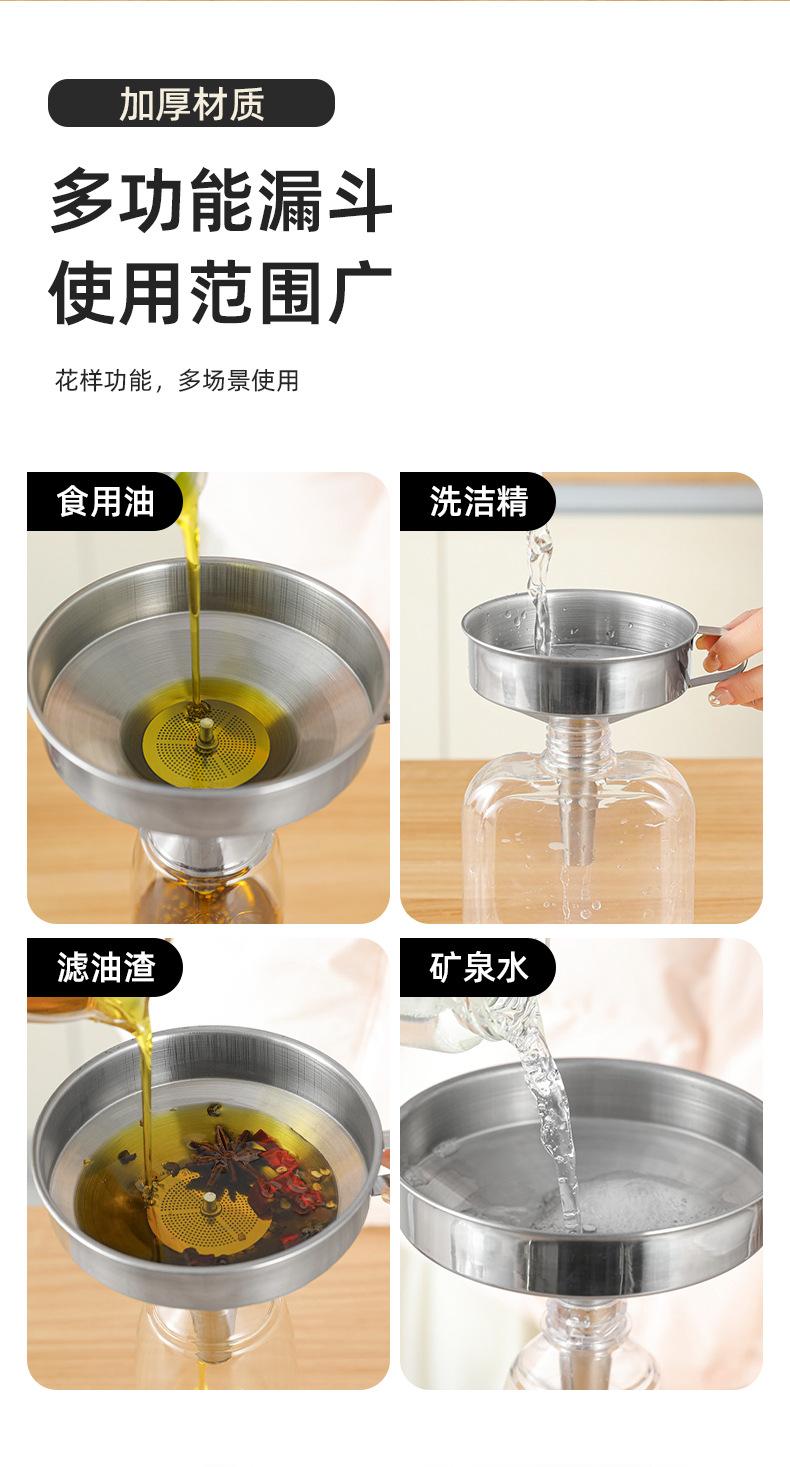 加厚材质

多功能漏斗
使用范围广

花样功能，多场景使用

食用油

洗洁精

滤油渣

矿泉水