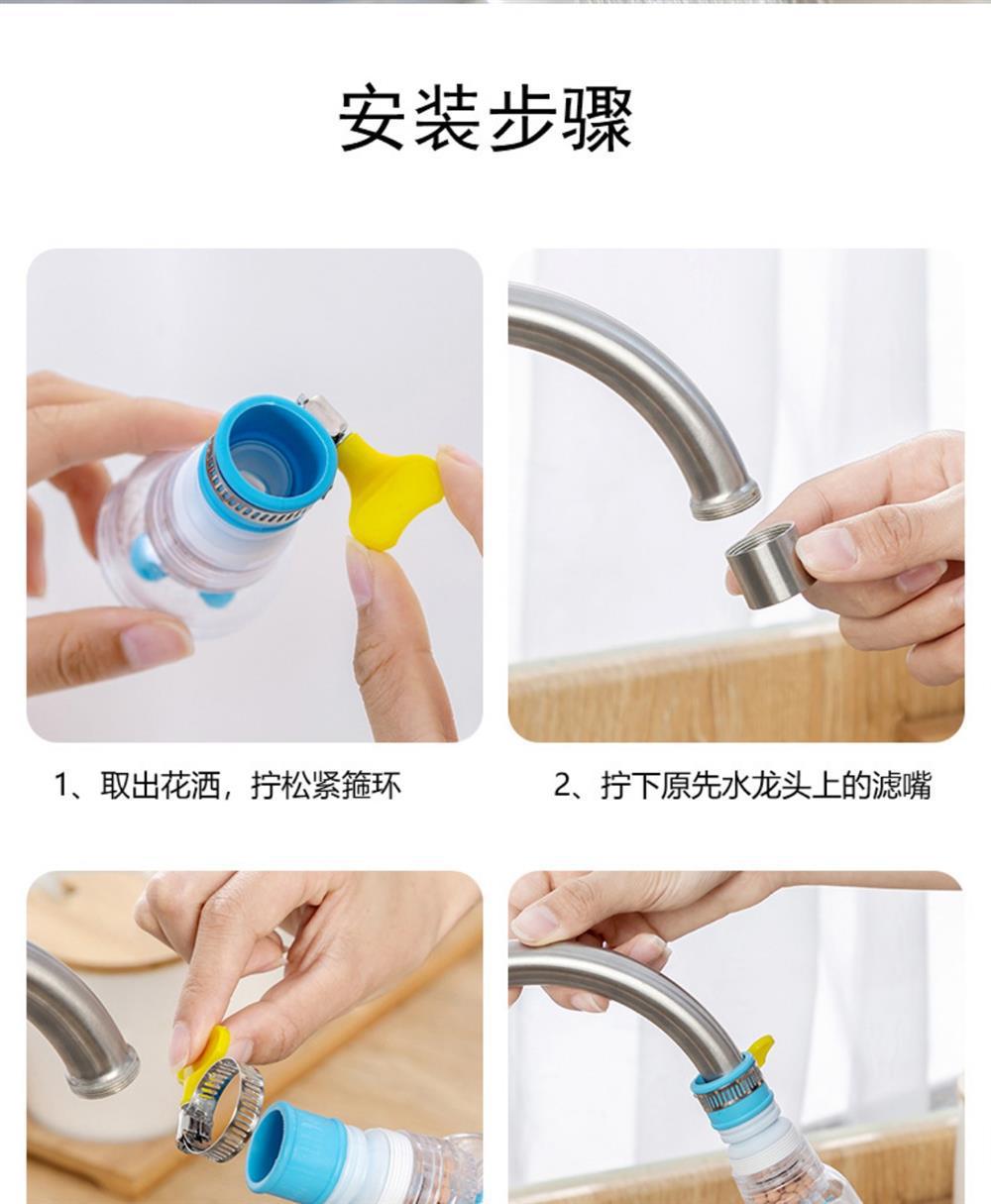 安装步骤

1、取出花洒，拧松紧箍环

2、拧下原先水龙头上的滤嘴