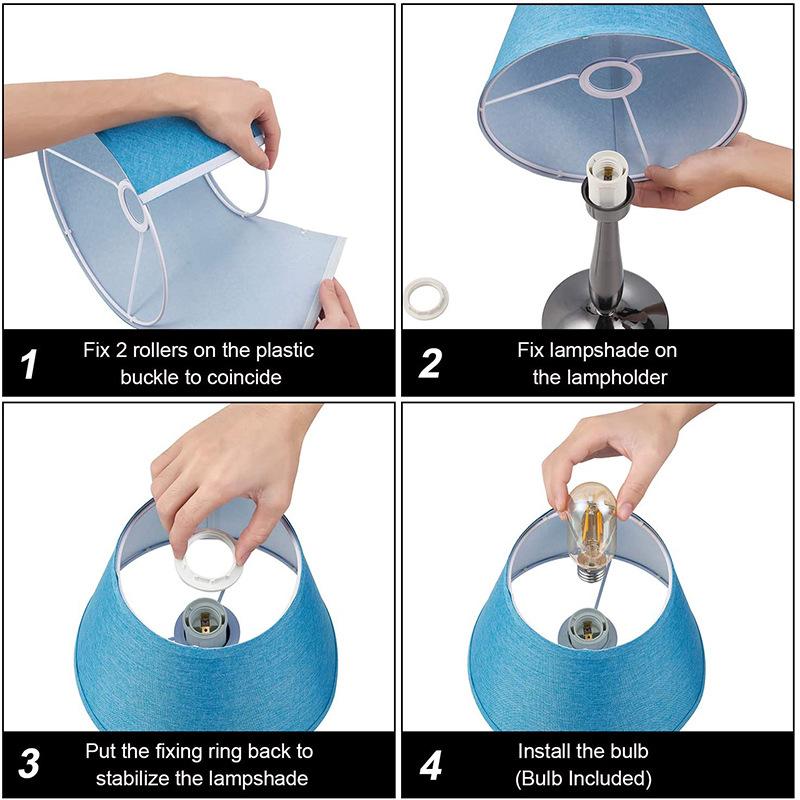 1 Fix 2 rollers on the plastic buckle to coincide

2 Fix lampshade on the lampholder

3 Put the fixing ring back to stabilize the lampshade

4 Install the bulb (Bulb Included)