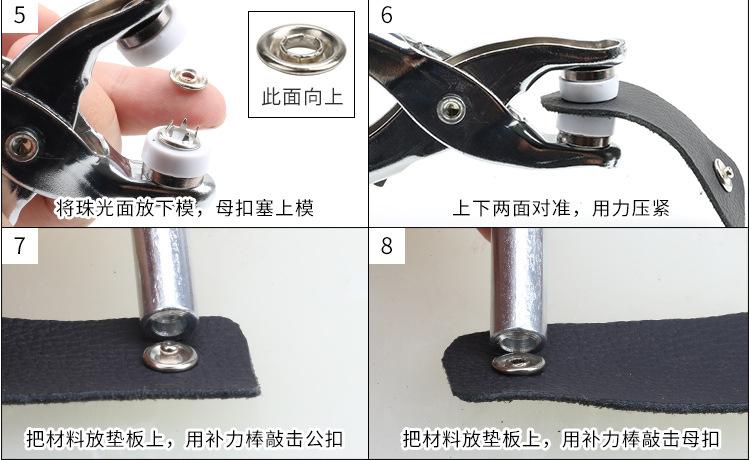 5

此面向上

将珠光面放下模，母扣塞上模

6

上下两面对准，用力压紧

7

把材料放垫板上，用补力棒敲击公扣

8

把材料放垫板上，用补力棒敲击母扣