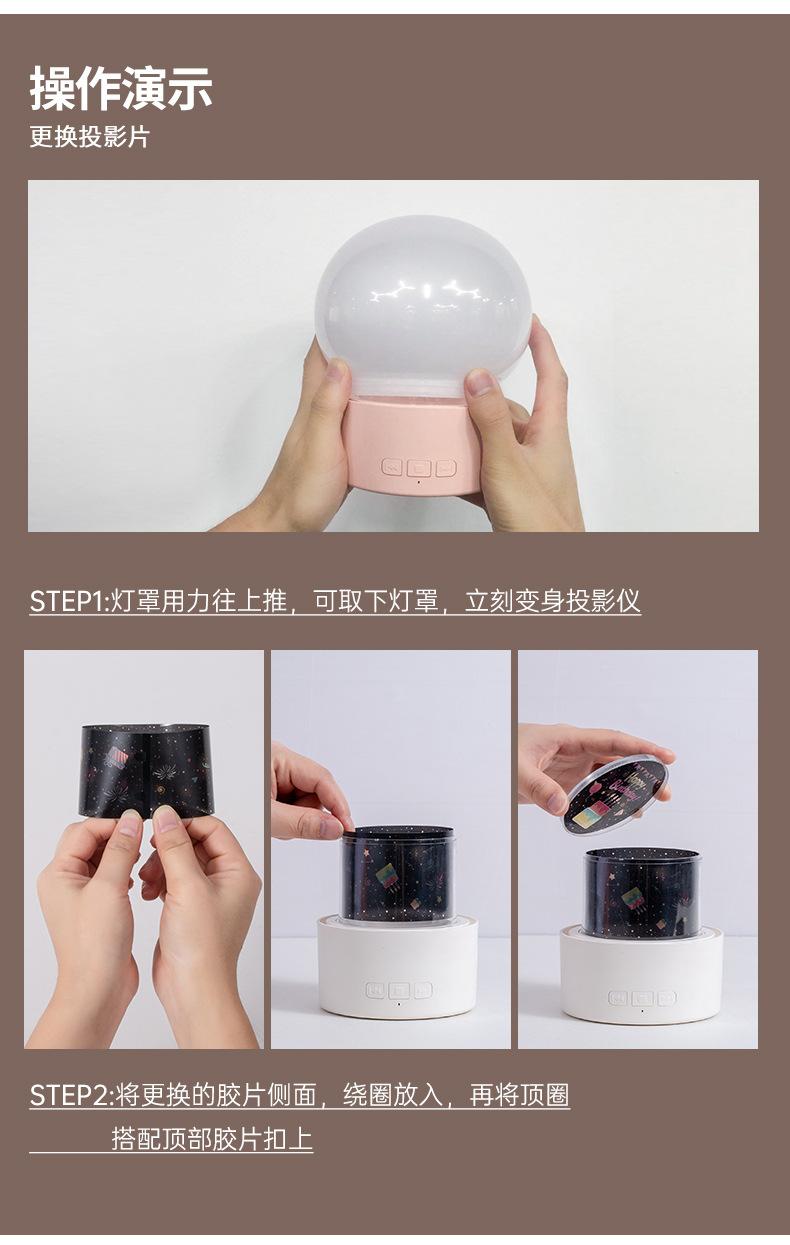 操作演示
更换投影片

STEP1:灯罩用力往上推，可取下灯罩，立刻变身投影仪

STEP2:将更换的胶片侧面，绕圈放入，再将顶圈搭配顶部胶片扣上