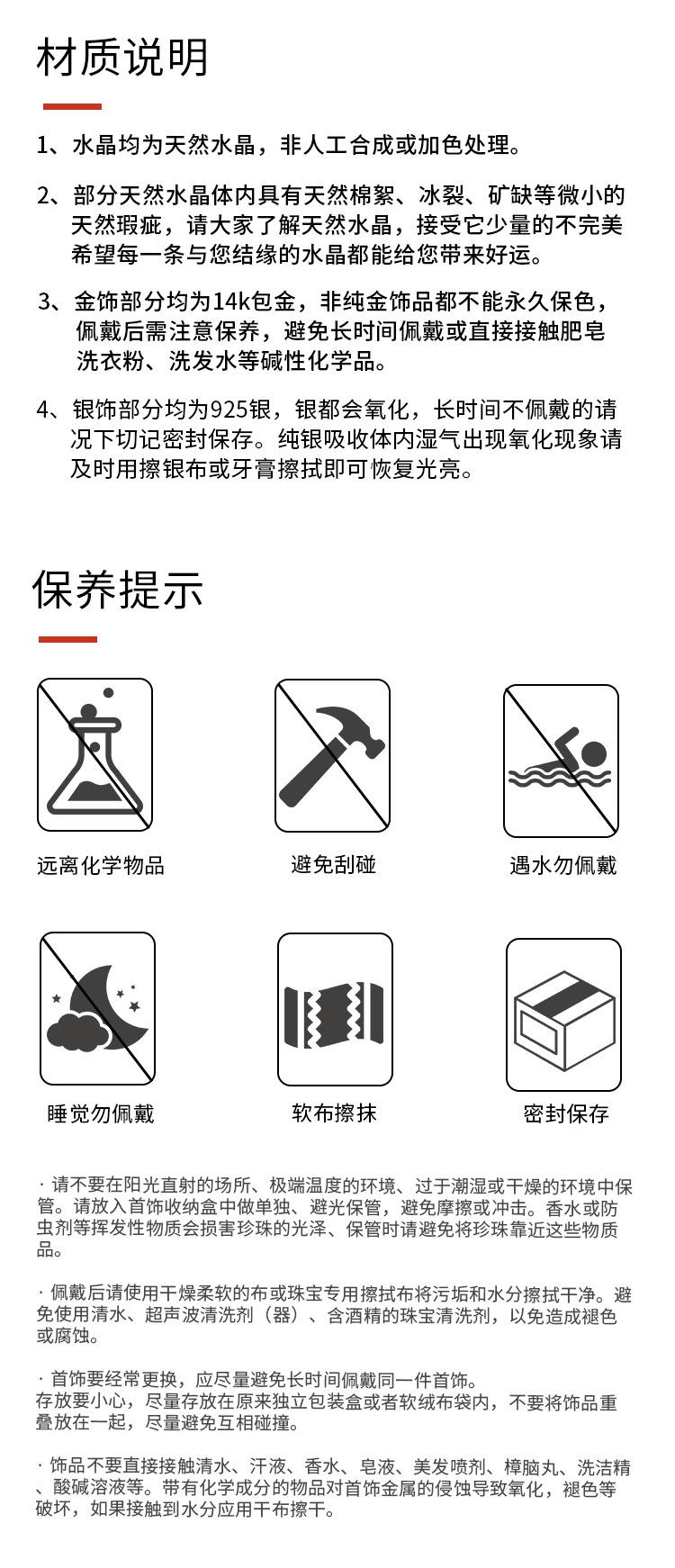 材质说明

1、水晶均为天然水晶，非人工合成或加色处理。

2、部分天然水晶体内具有天然棉絮、冰裂、矿缺等微小的天然瑕疵，请大家了解天然水晶，接受它少量的不完美希望每一条与您结缘的水晶都能给您带来好运。

3、金饰部分均为14k包金，非纯金饰品都不能永久保色，佩戴后需注意保养，避免长时间佩戴或直接接触肥皂洗衣粉、洗发水等碱性化学品。

4、银饰部分均为925银，银都会氧化，长时间不佩戴的请况下切记密封保存。纯银吸收体内湿气出现氧化现象请及时用擦银布或牙膏擦拭即可恢复光亮。

保养提示

远离化学物品

避免刮碰

遇水勿佩戴

睡觉勿佩戴

软布擦抹

密封保存

· 请不要在阳光直射的场所、极端温度的环境、过于潮湿或干燥的环境中保管。请放入首饰收纳盒中做单独、避光保管，避免摩擦或冲击。香水或防虫剂等挥发性物质会损害珍珠的光泽、保管时请避免将珍珠靠近这些物质品。

· 佩戴后请使用干燥柔软的布或珠宝专用擦拭布将污垢和水分擦拭干净。避免使用清水、超声波清洗剂（器）、含酒精的珠宝清洗剂，以免造成褪色或腐蚀。

· 首饰要经常更换，应尽量避免长时间佩戴同一件首饰。
存放要小心，尽量存放在原来独立包装盒或者软绒布袋内，不要将饰品重叠放在一起，尽量避免互相碰撞。

· 饰品不要直接接触清水、汗液、香水、皂液、美发喷剂、樟脑丸、洗洁精、酸碱溶液等。带有化学成分的物品对首饰金属的侵蚀导致氧化，褪色等破坏，如果接触到水分应用干布擦干。