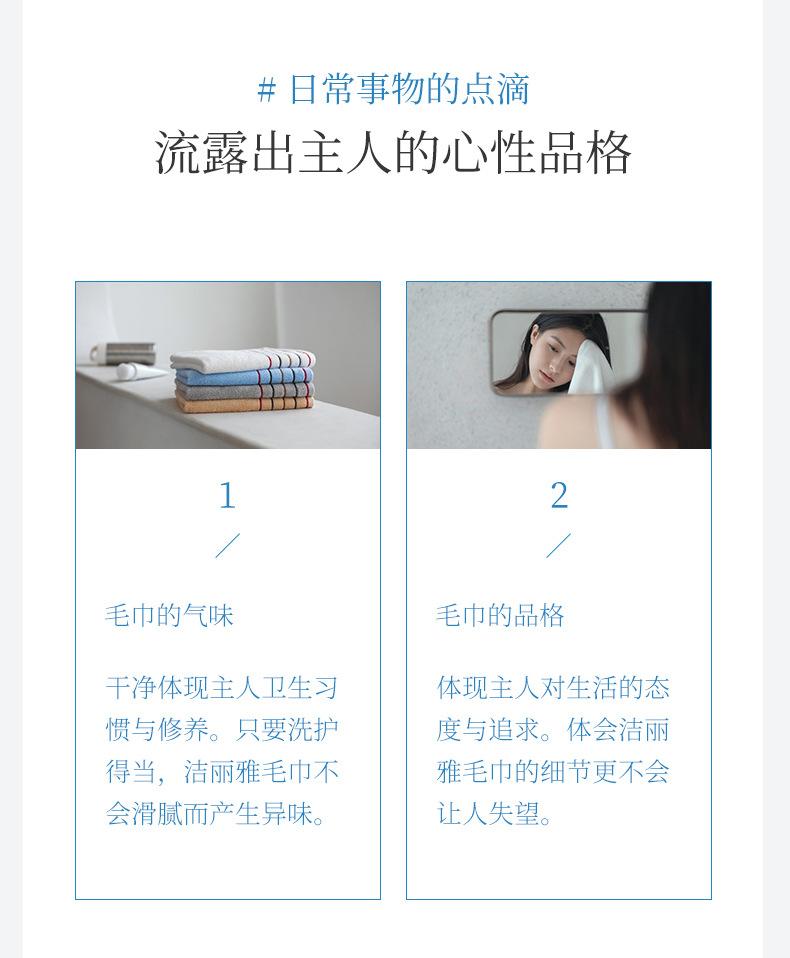 # 日常事物的点滴

流露出主人的心性品格

1

／

毛巾的气味

干净体现主人卫生习惯与修养。只要洗护得当，洁丽雅毛巾不会滑腻而产生异味。

2

／

毛巾的品格

体现主人对生活的态度与追求。体会洁丽雅毛巾的细节更不会让人失望。