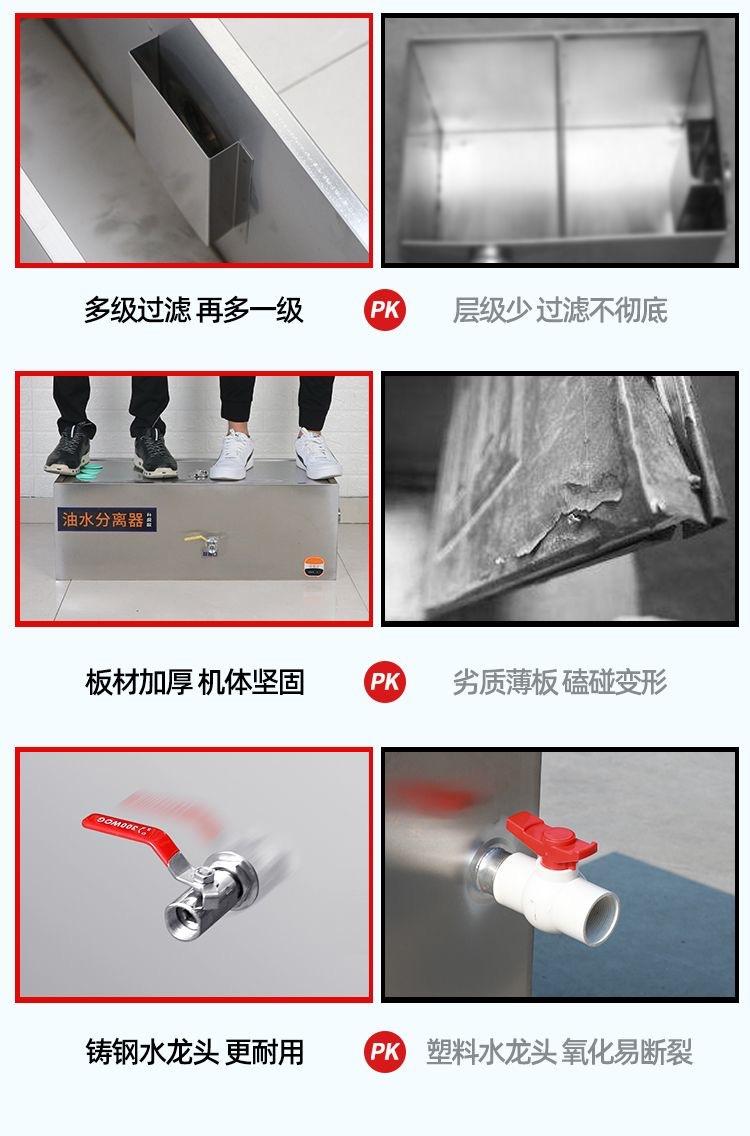 多级过滤 再多一级

PK

层级少 过滤不彻底

油水分离器

板材加厚 机体坚固

PK

劣质薄板 磕碰变形

300WOG

铸钢水龙头 更耐用

PK

塑料水龙头 氧化易断裂