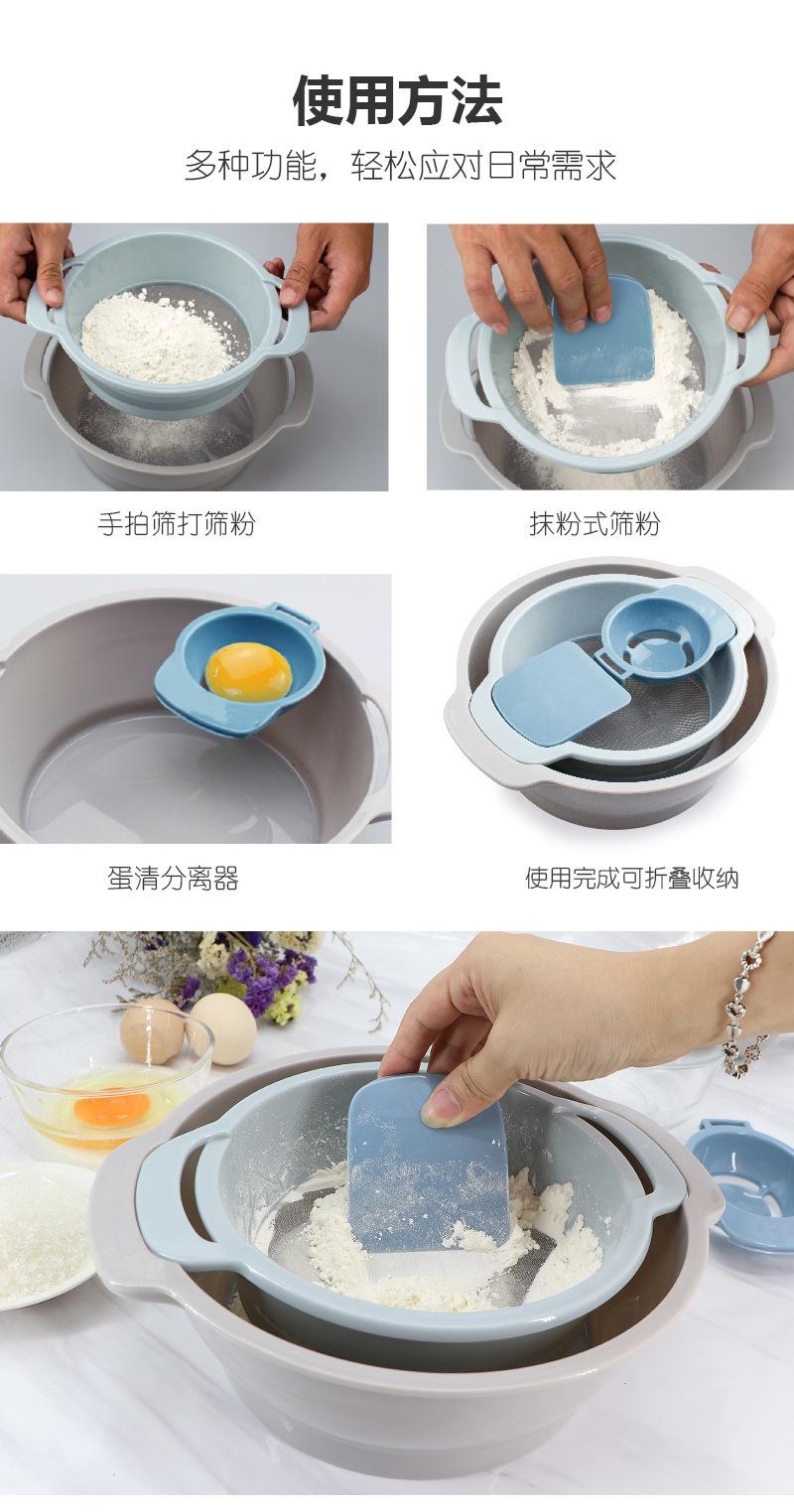 使用方法

多种功能，轻松应对日常需求

手拍筛打筛粉

抹粉式筛粉

蛋清分离器

使用完成可折叠收纳