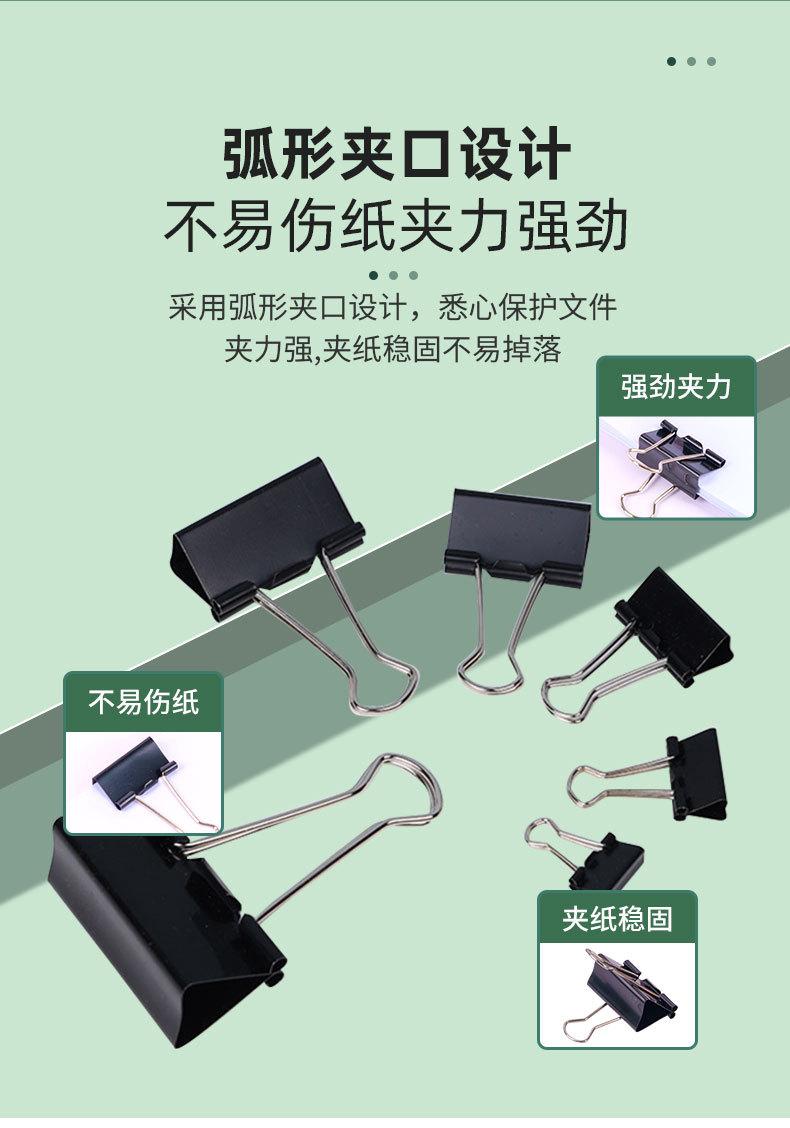 弧形夹口设计
不易伤纸夹力强劲

采用弧形夹口设计，悉心保护文件
夹力强,夹纸稳固不易掉落

强劲夹力

不易伤纸

夹纸稳固