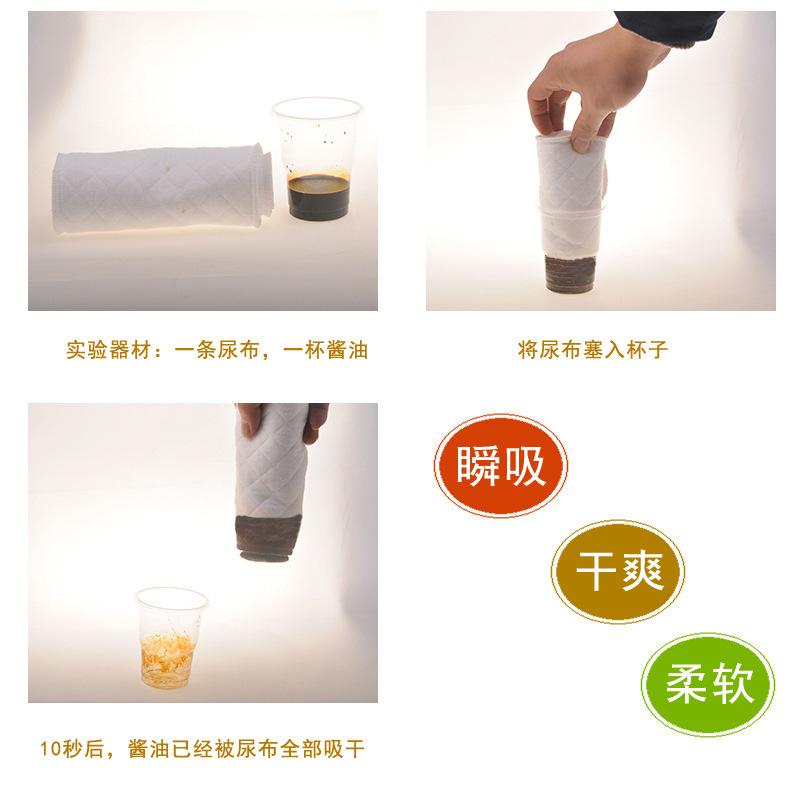 实验器材：一条尿布，一杯酱油

将尿布塞入杯子

10秒后，酱油已经被尿布全部吸干

瞬吸

干爽

柔软