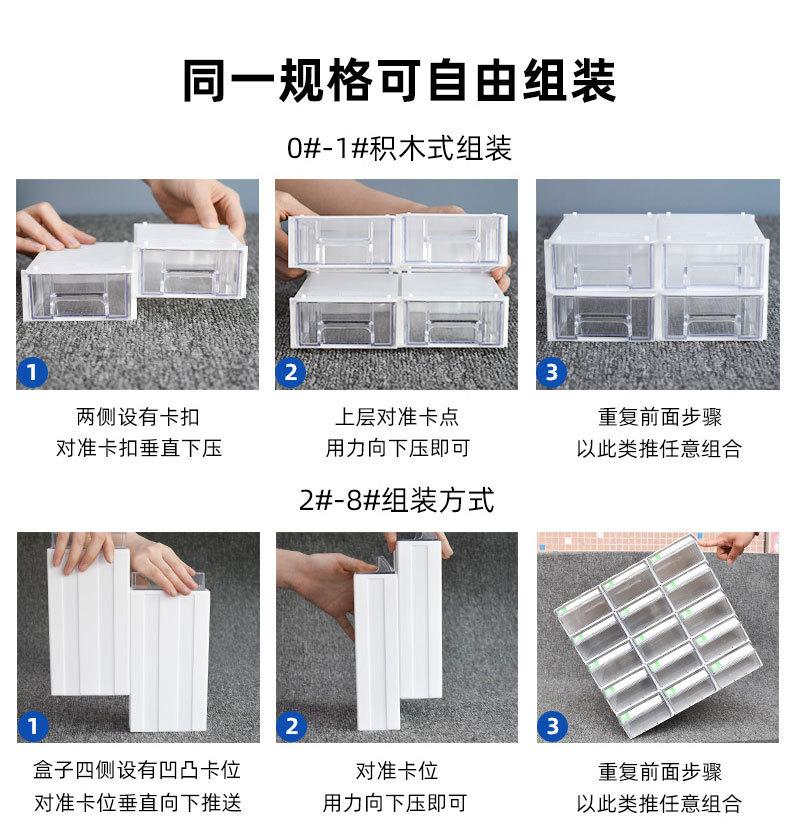 同一规格可自由组装

0#-1#积木式组装

1

两侧设有卡扣
对准卡扣垂直下压

2

上层对准卡点
用力向下压即可

3

重复前面步骤
以此类推任意组合

2#-8#组装方式

1

盒子四侧设有凹凸卡位
对准卡位垂直向下推送

2

对准卡位
用力向下压即可

3

重复前面步骤
以此类推任意组合