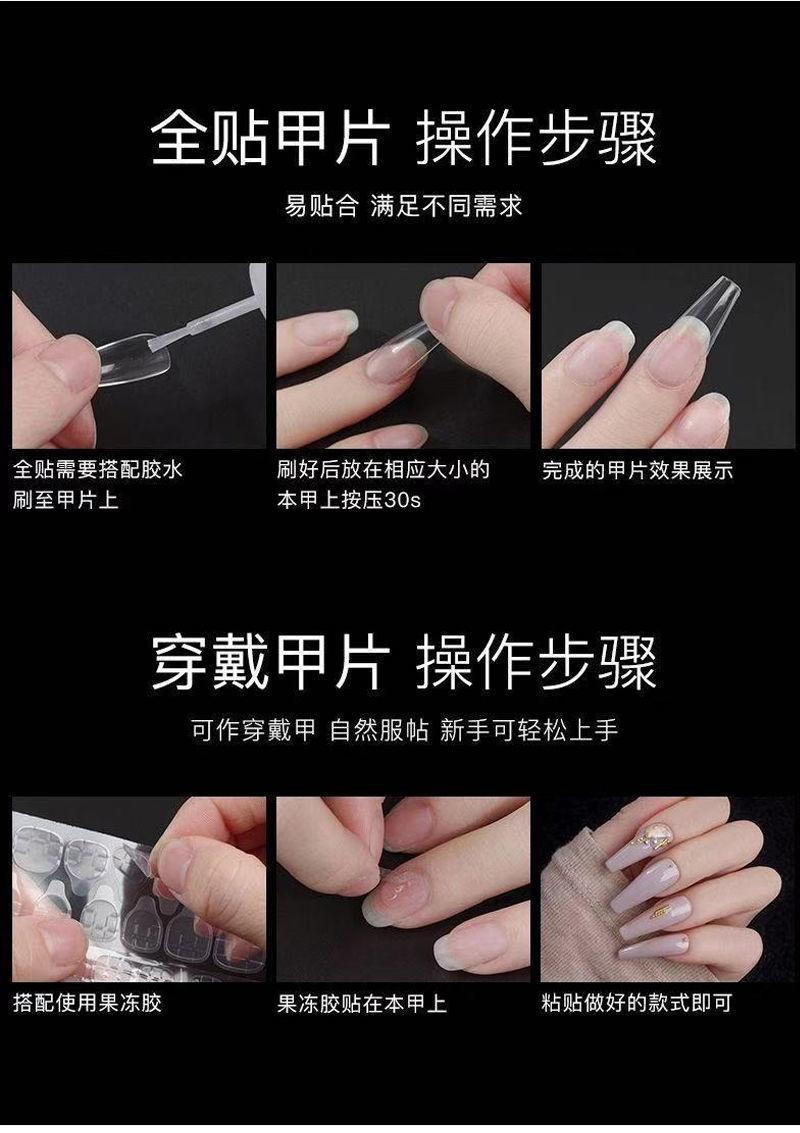 全贴甲片 操作步骤

易贴合 满足不同需求

全贴需要搭配胶水刷至甲片上

刷好后放在相应大小的本甲上按压30s

完成的甲片效果展示

穿戴甲片 操作步骤

可作穿戴甲 自然服帖 新手可轻松上手

搭配使用果冻胶

果冻胶贴在本甲上

粘贴做好的款式即可