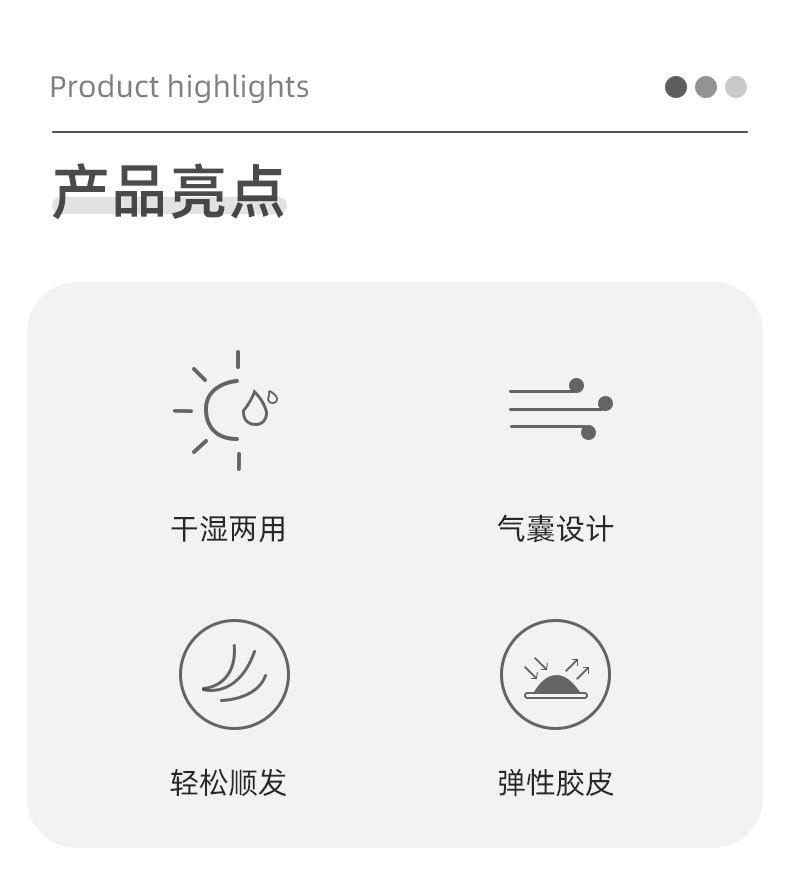 Product highlights

产品亮点

干湿两用

气囊设计

轻松顺发

弹性胶皮