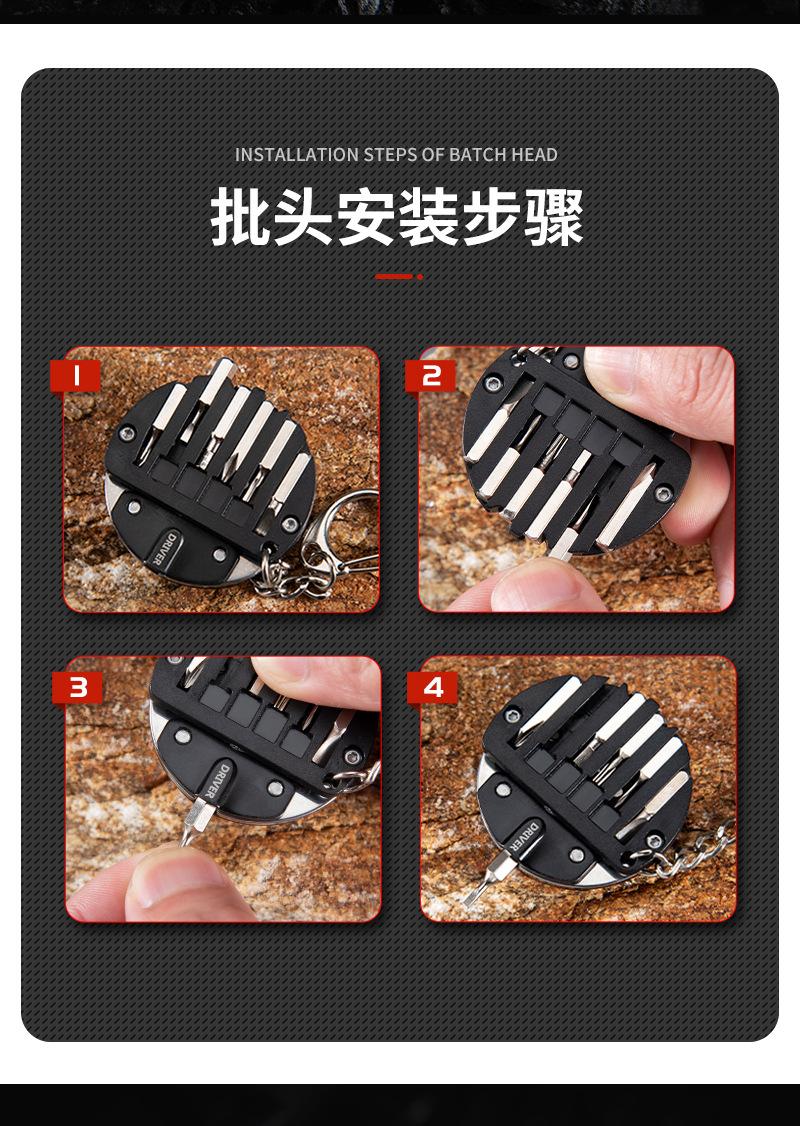 INSTALLATION STEPS OF BATCH HEAD

批头安装步骤

1

DRIVER

2

3

DRIVER

4

DRIVER