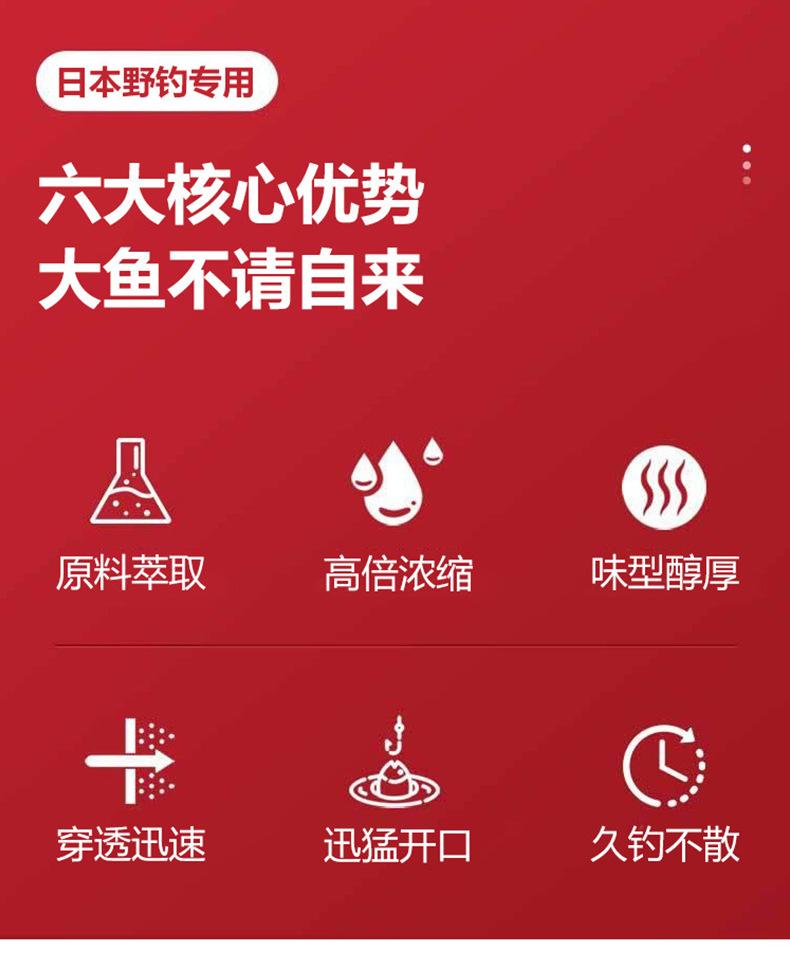 日本野钓专用

六大核心优势
大鱼不请自来

原料萃取

高倍浓缩

味型醇厚

穿透迅速

迅猛开口

久钓不散