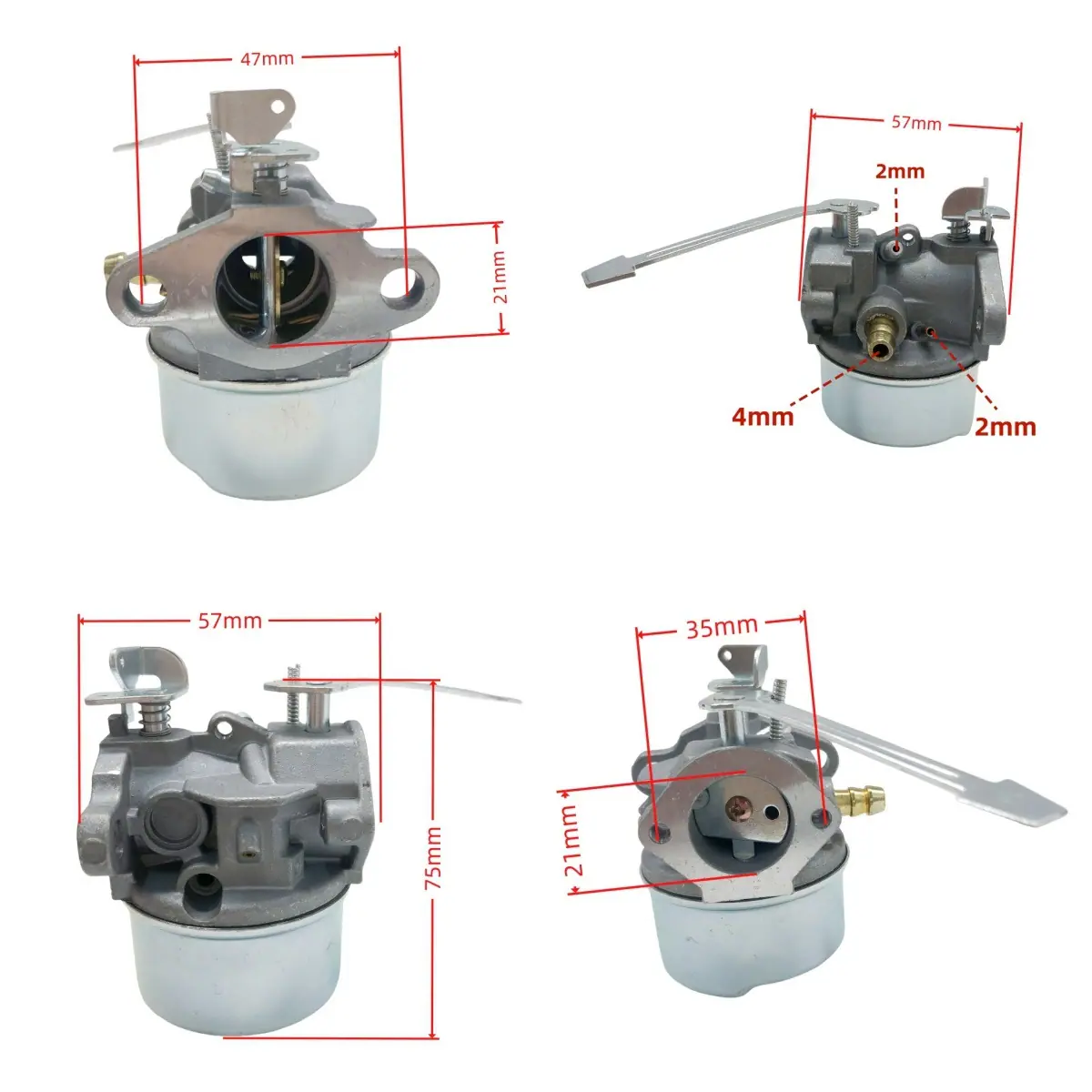 47mm
21mm
57mm
2mm
4mm
2mm
57mm
75mm
35mm
21mm