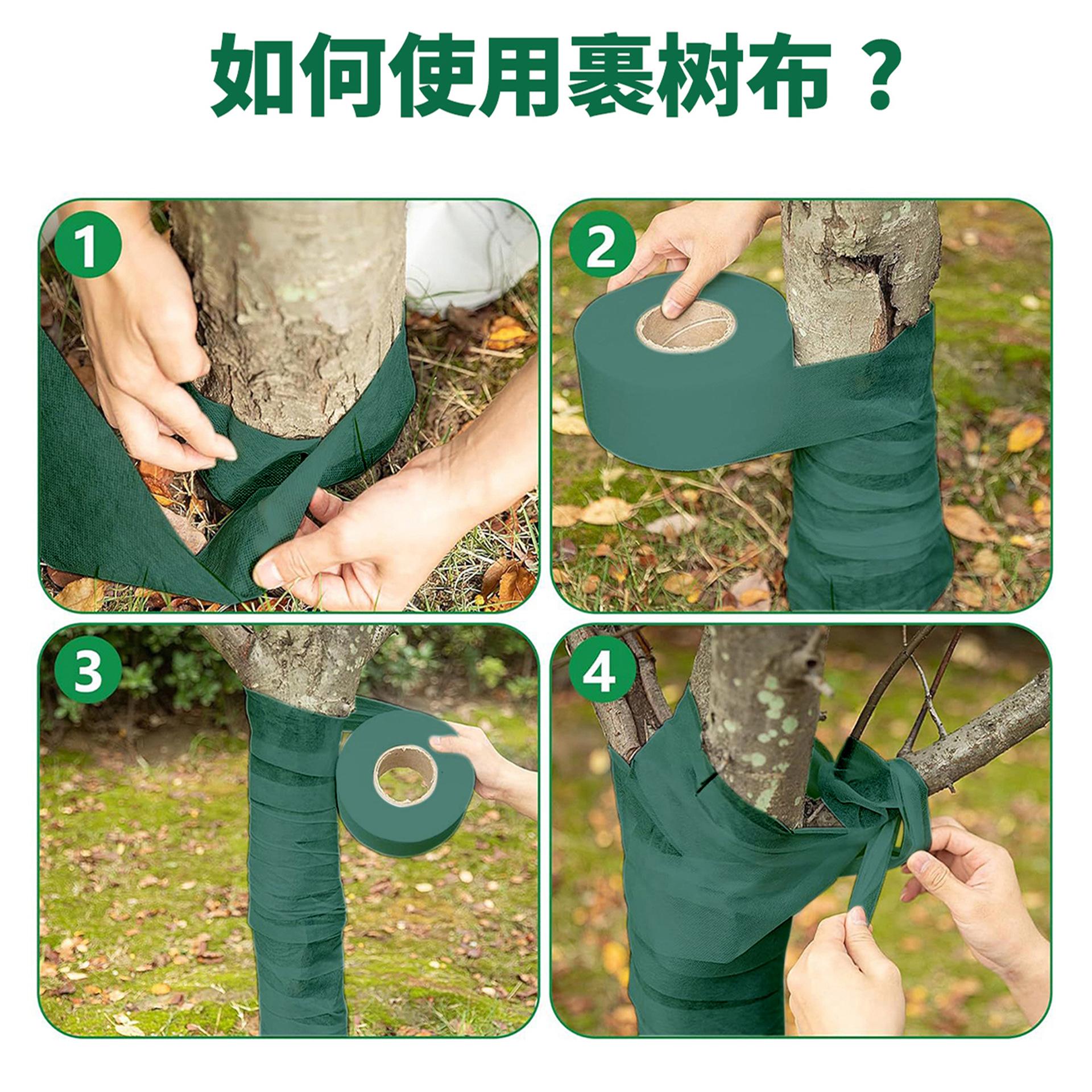 如何使用裹树布？

1

2

3

4