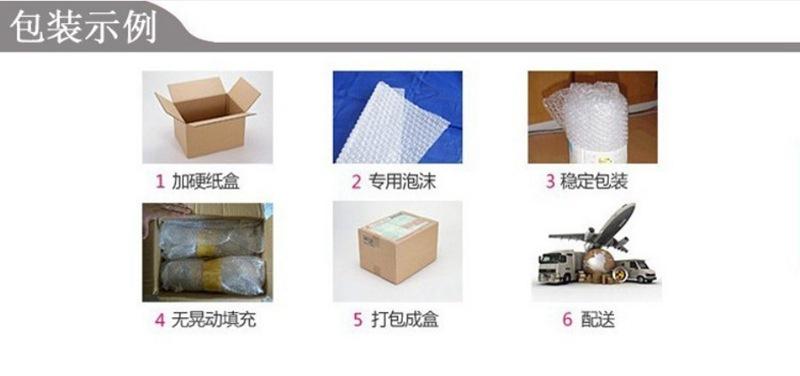 包装示例

1 加硬纸盒

2 专用泡沫

3 稳定包装

4 无晃动填充

5 打包成盒

6 配送