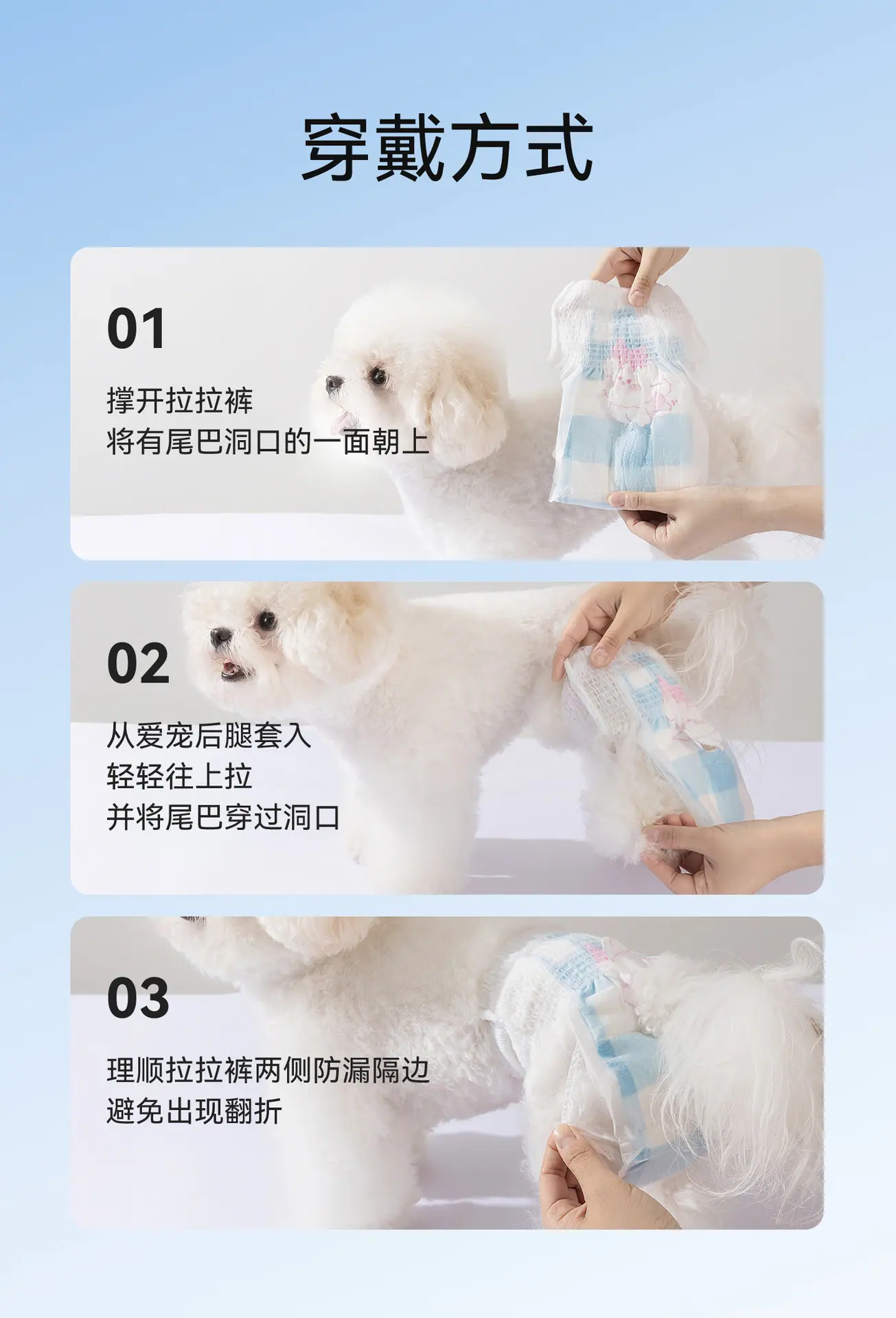 穿戴方式

01

撑开拉拉裤
将有尾巴洞口的一面朝上

02

从爱宠后腿套入
轻轻往上拉
并将尾巴穿过洞口

03

理顺拉拉裤两侧防漏隔边
避免出现翻折