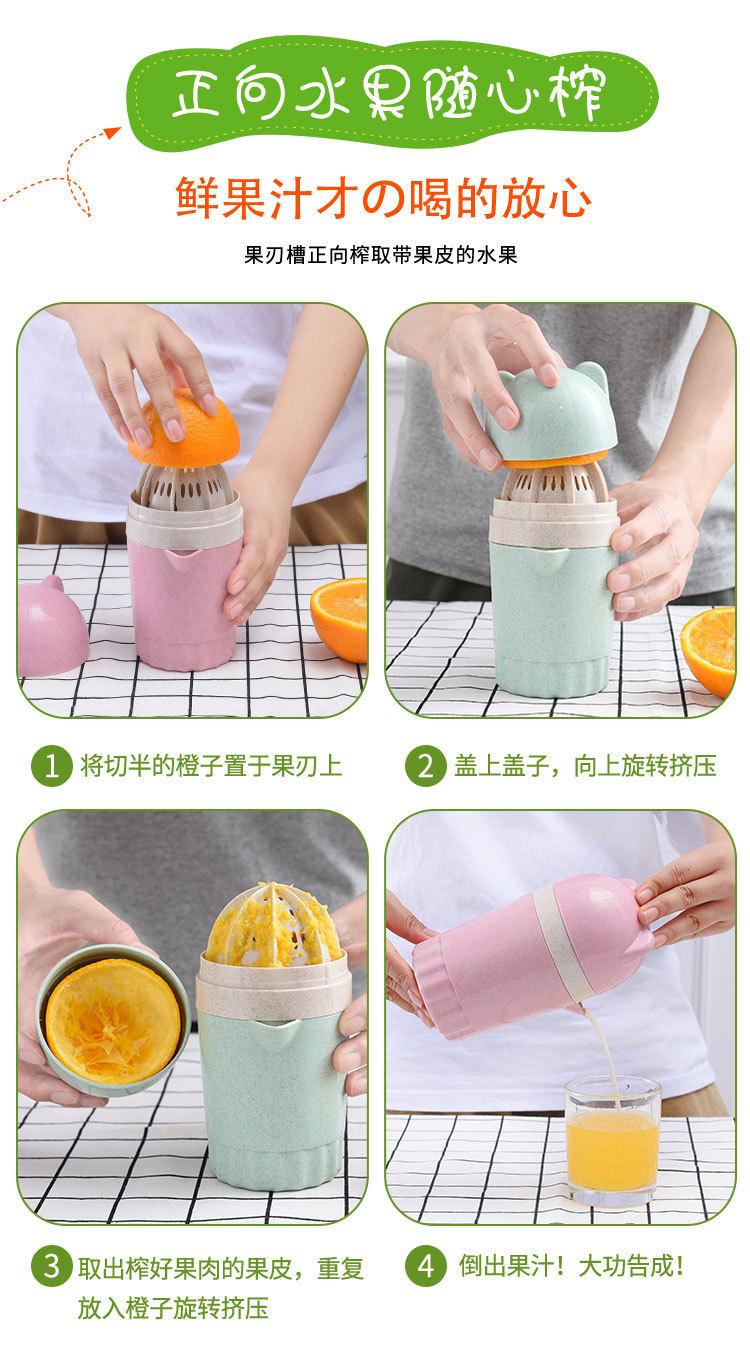 正向水果随心榨

鲜果汁才の喝的放心

果刃槽正向榨取带果皮的水果

1 将切半的橙子置于果刃上

2 盖上盖子，向上旋转挤压

3 取出榨好果肉的果皮，重复放入橙子旋转挤压

4 倒出果汁！大功告成！