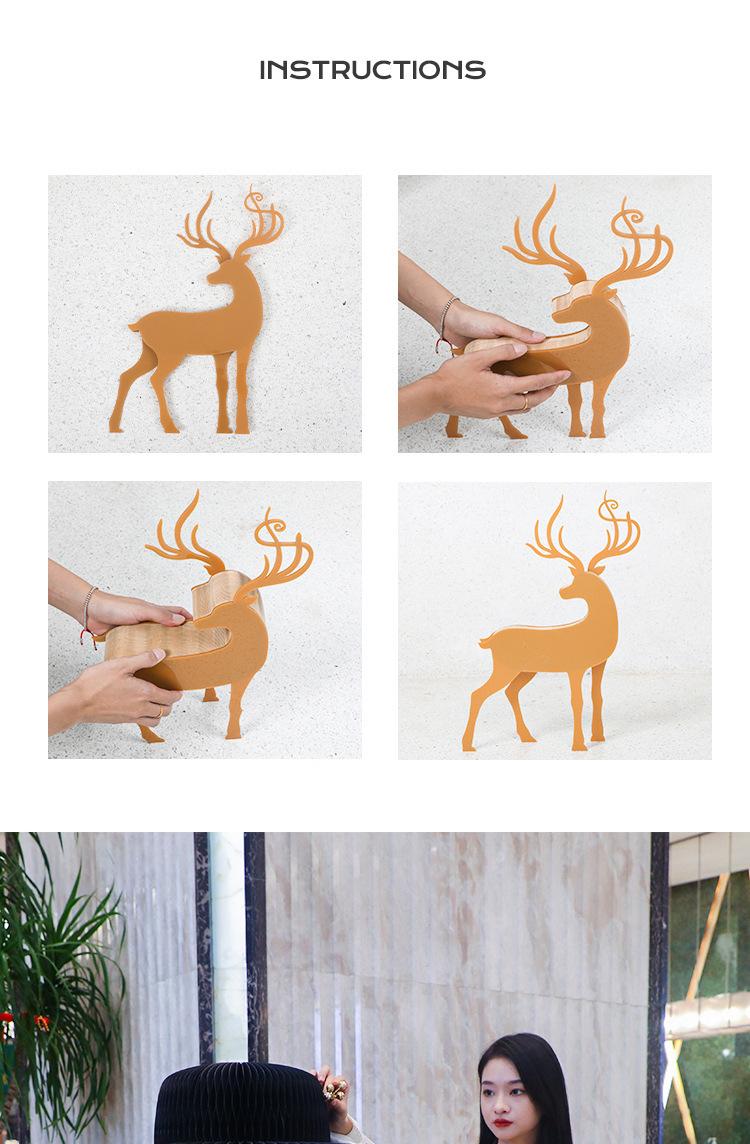 INSTRUCTIONS