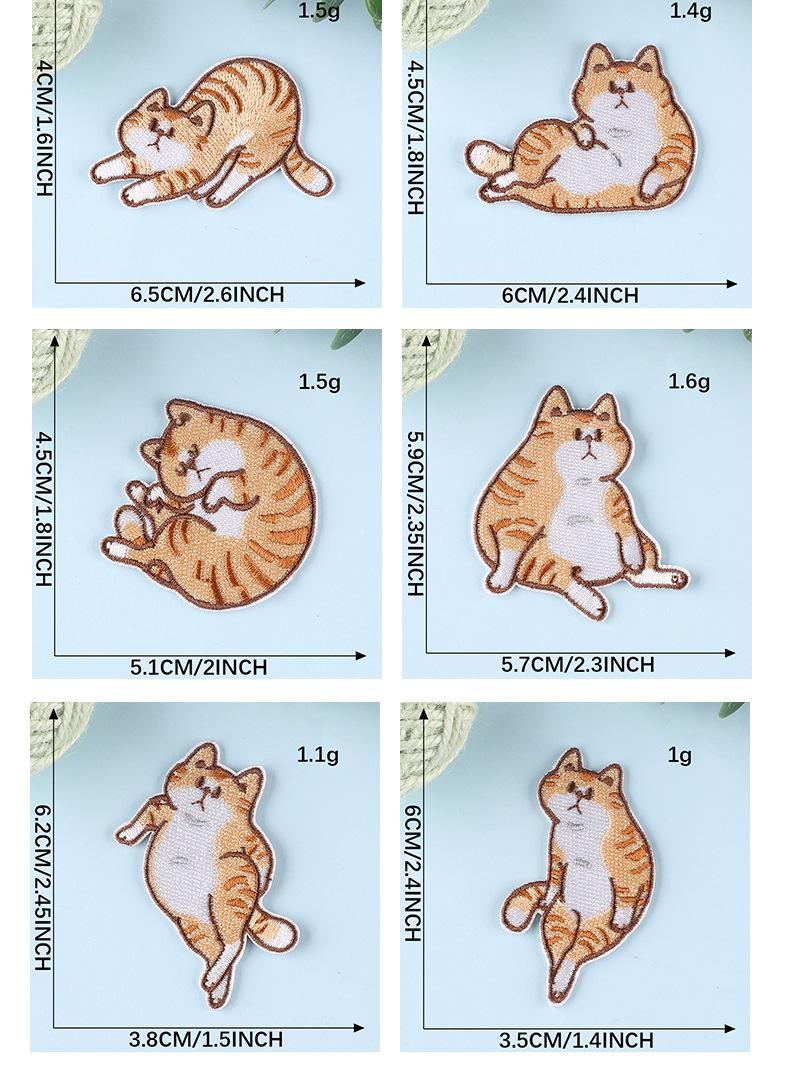 1.5g
4CM/1.6INCH
6.5CM/2.6INCH

1.4g
4.5CM/1.8INCH
6CM/2.4INCH

1.5g
4.5CM/1.8INCH
5.1CM/2INCH

1.6g
5.9CM/2.35INCH
5.7CM/2.3INCH

1.1g
6.2CM/2.45INCH
3.8CM/1.5INCH

1g
6CM/2.4INCH
3.5CM/1.4INCH