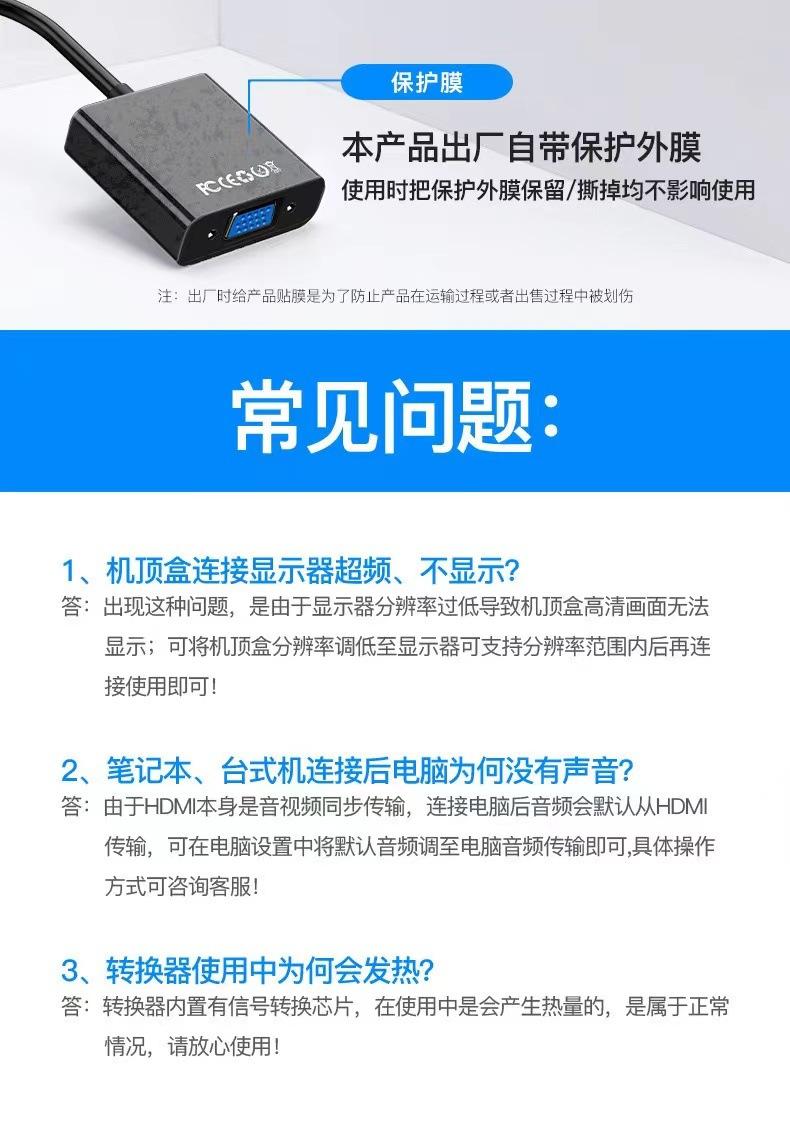 保护膜

本产品出厂自带保护外膜

使用时把保护外膜保留/撕掉均不影响使用

FC CE

注：出厂时给产品贴膜是为了防止产品在运输过程或者出售过程中被划伤

常见问题：

1、机顶盒连接显示器超频、不显示?

答：出现这种问题，是由于显示器分辨率过低导致机顶盒高清画面无法显示；可将机顶盒分辨率调低至显示器可支持分辨率范围内后再连接使用即可！

2、笔记本、台式机连接后电脑为何没有声音?

答：由于HDMI本身是音视频同步传输，连接电脑后音频会默认从HDMI传输，可在电脑设置中将默认音频调至电脑音频传输即可,具体操作方式可咨询客服！

3、转换器使用中为何会发热?

答：转换器内置有信号转换芯片，在使用中是会产生热量的，是属于正常情况，请放心使用！