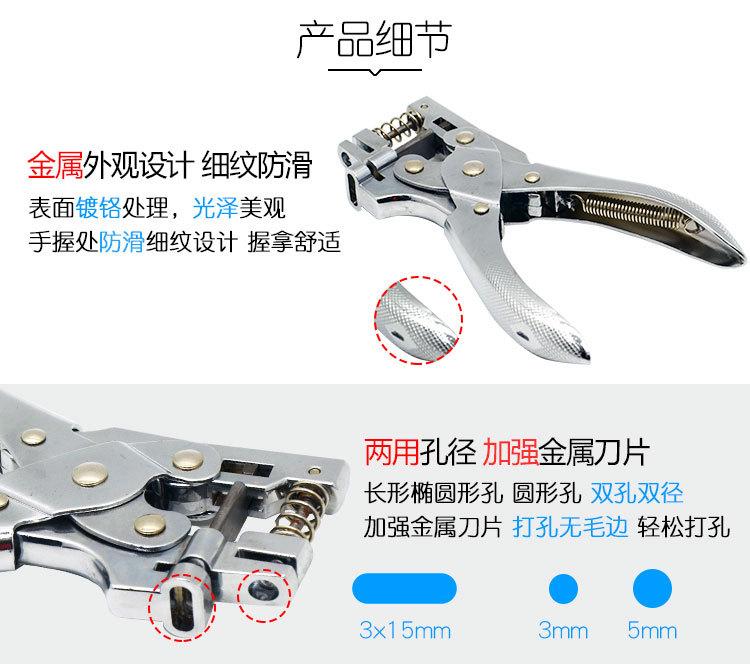 产品细节

金属外观设计 细纹防滑
表面镀铬处理，光泽美观
手握处防滑细纹设计 握拿舒适

两用孔径 加强金属刀片
长形椭圆形孔 圆形孔 双孔双径
加强金属刀片 打孔无毛边 轻松打孔

3x15mm 3mm 5mm