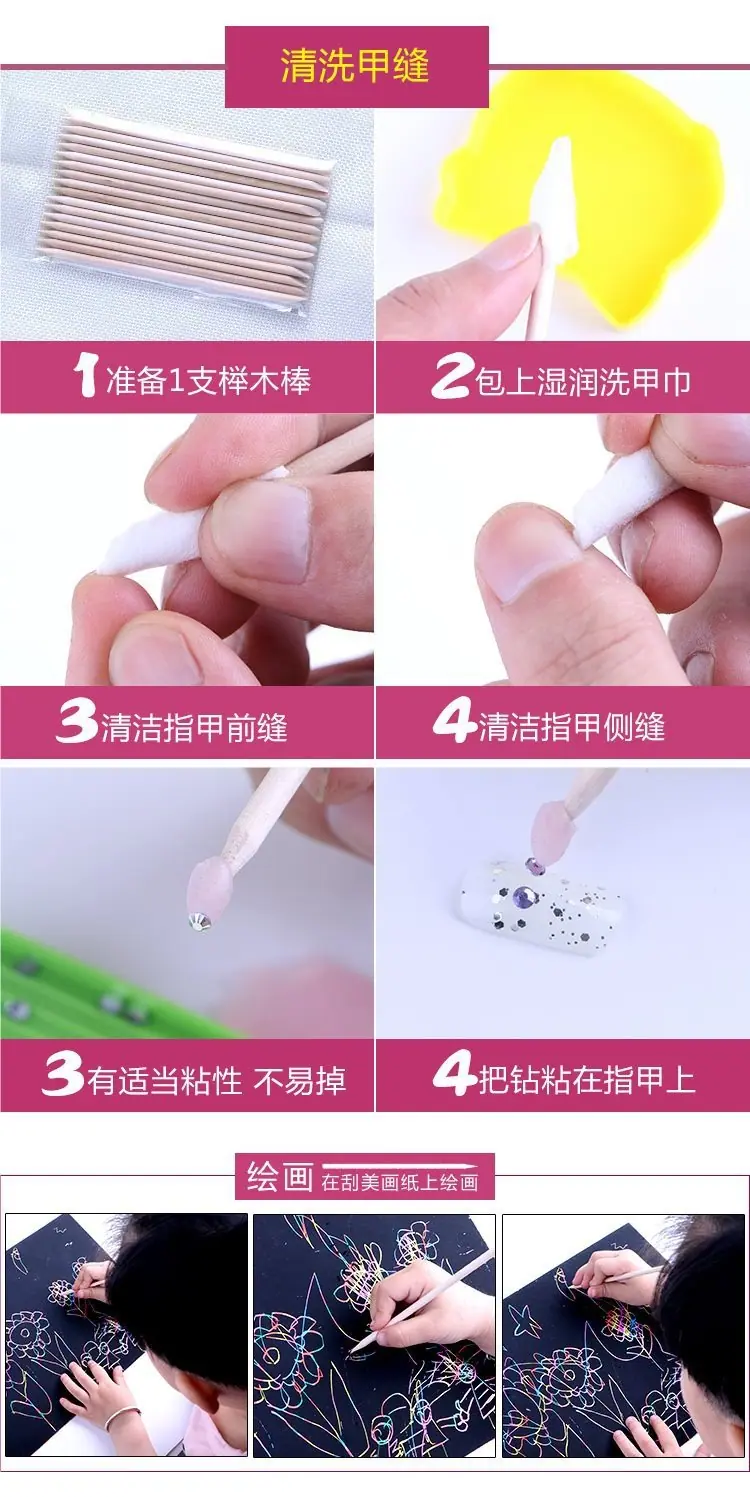 清洗甲缝

1准备1支榉木棒

2包上湿润洗甲巾

3清洁指甲前缝

4清洁指甲侧缝

3有适当粘性 不易掉

4把钻粘在指甲上

绘画 在刮美画纸上绘画