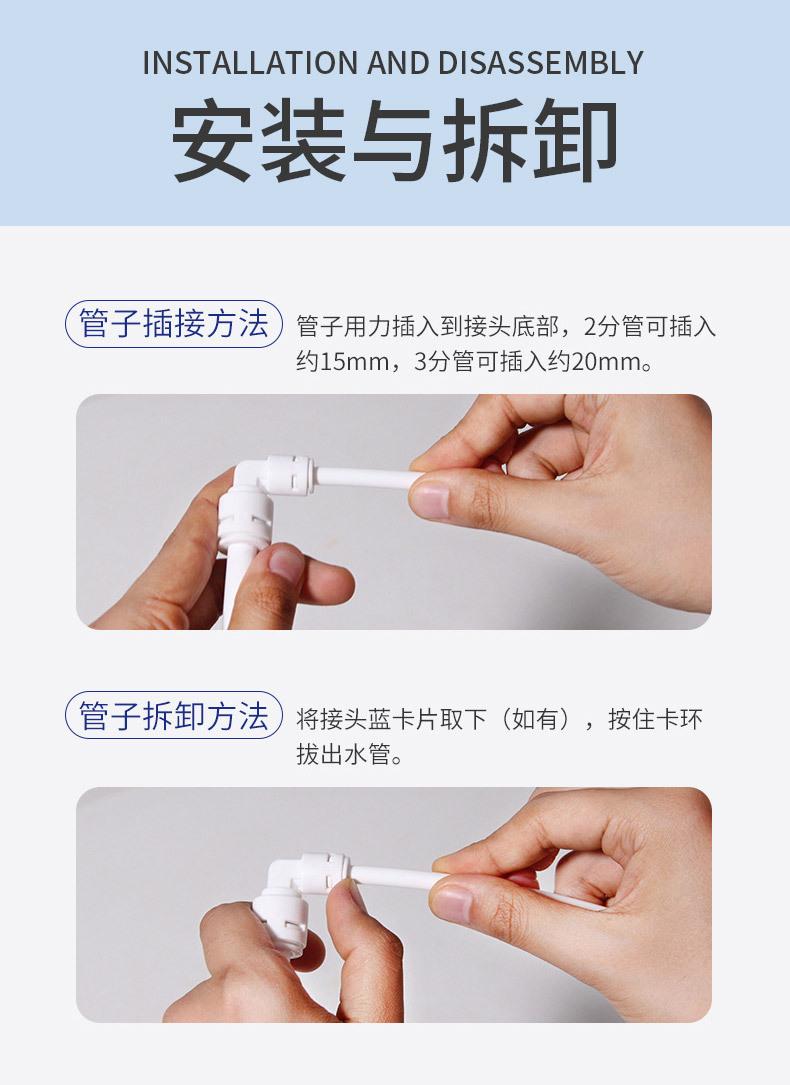 INSTALLATION AND DISASSEMBLY

安装与拆卸

管子插接方法

管子用力插入到接头底部，2分管可插入约15mm，3分管可插入约20mm。

管子拆卸方法

将接头蓝卡片取下（如有），按住卡环拔出水管。