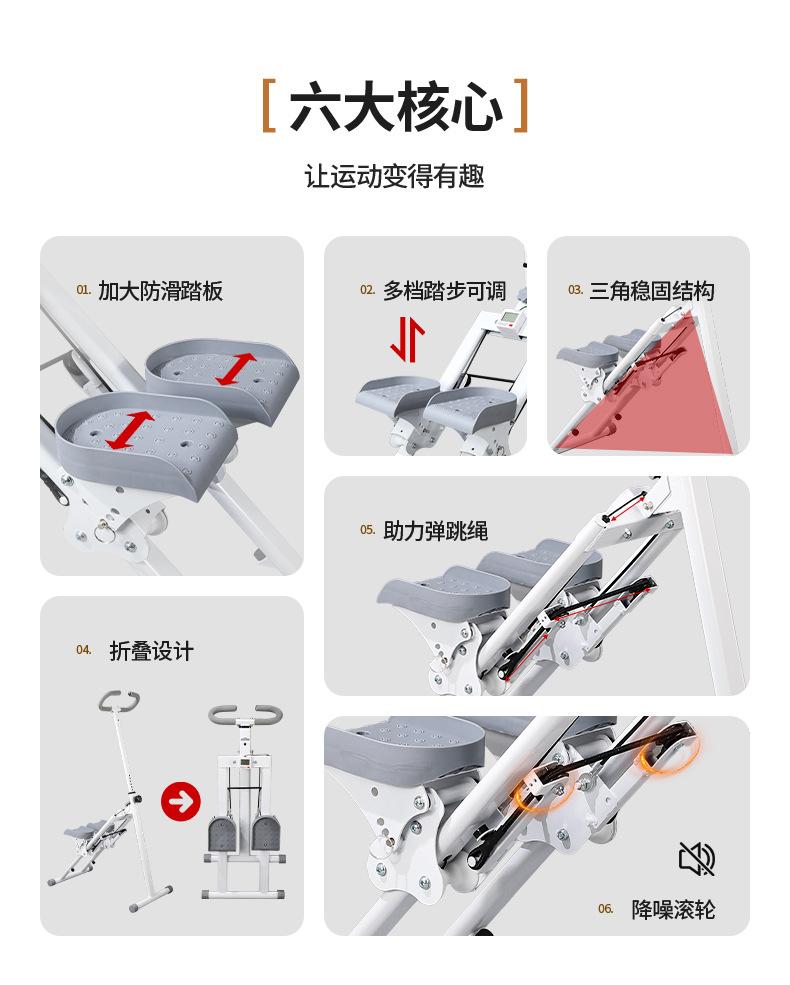 [ 六大核心 ]

让运动变得有趣

01. 加大防滑踏板

02. 多档踏步可调

03. 三角稳固结构

05. 助力弹跳绳

04. 折叠设计

06. 降噪滚轮