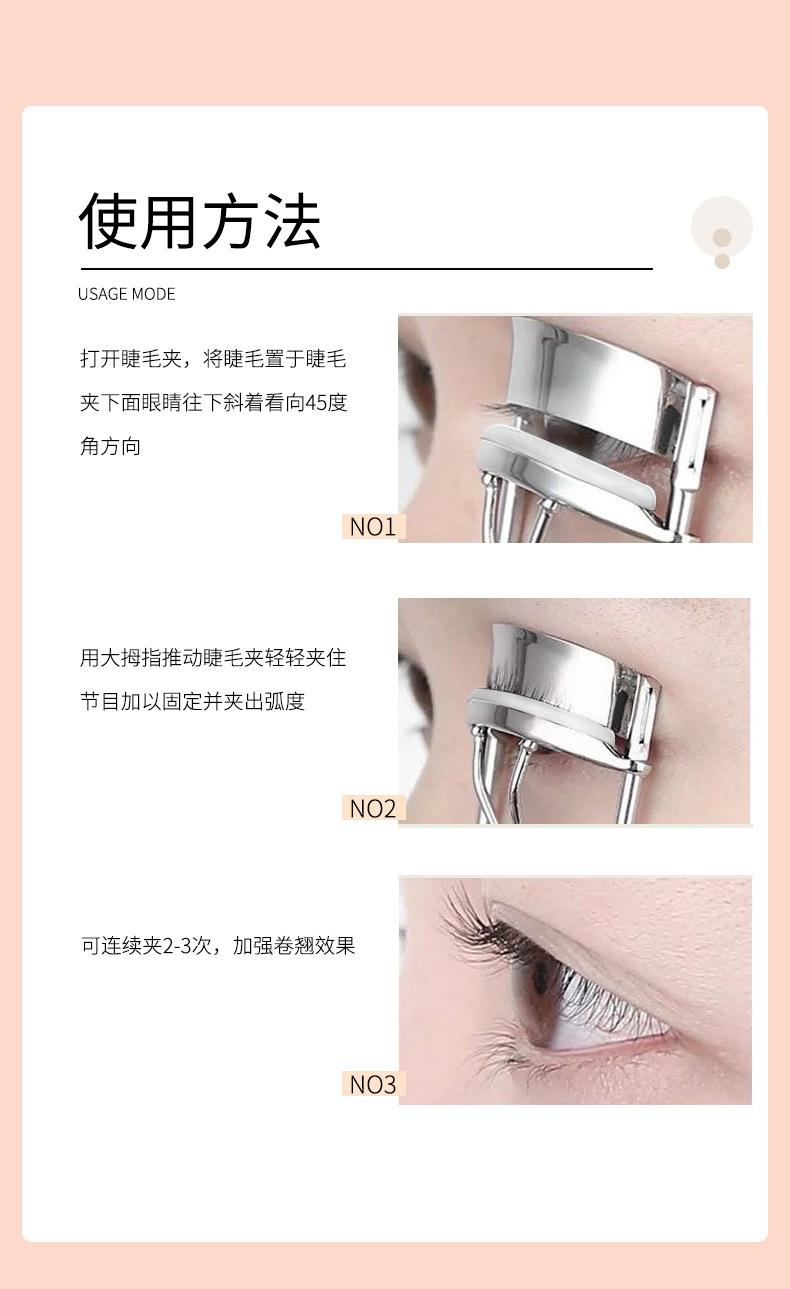 使用方法

USAGE MODE

打开睫毛夹，将睫毛置于睫毛夹下面眼睛往下斜着看向45度角方向

NO1

用大拇指推动睫毛夹轻轻夹住节目加以固定并夹出弧度

NO2

可连续夹2-3次，加强卷翘效果

NO3