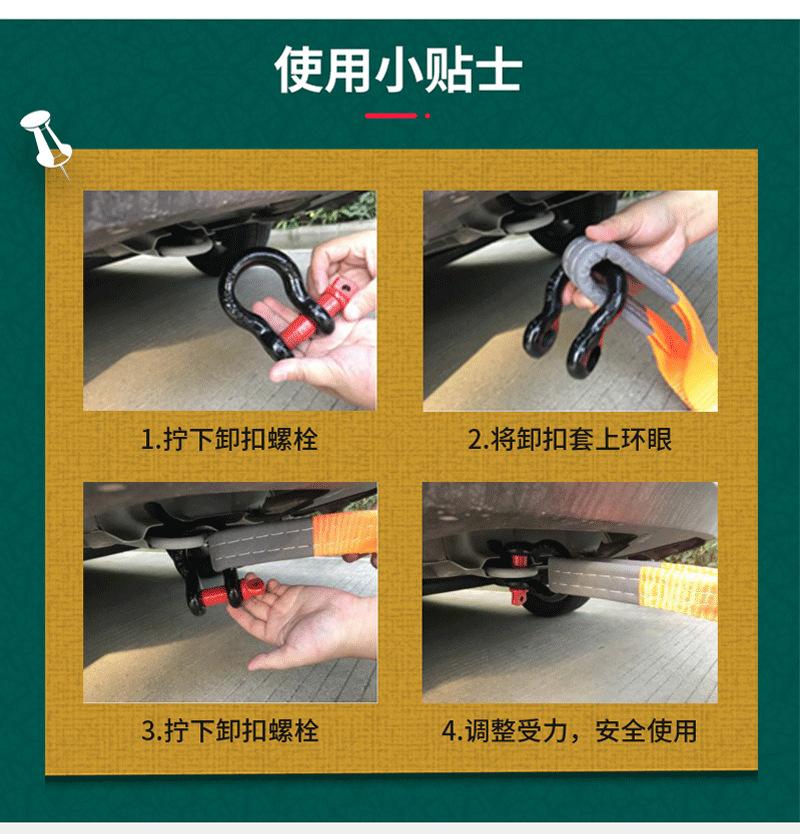 使用小贴士

1.拧下卸扣螺栓

2.将卸扣套上环眼

3.拧下卸扣螺栓

4.调整受力，安全使用