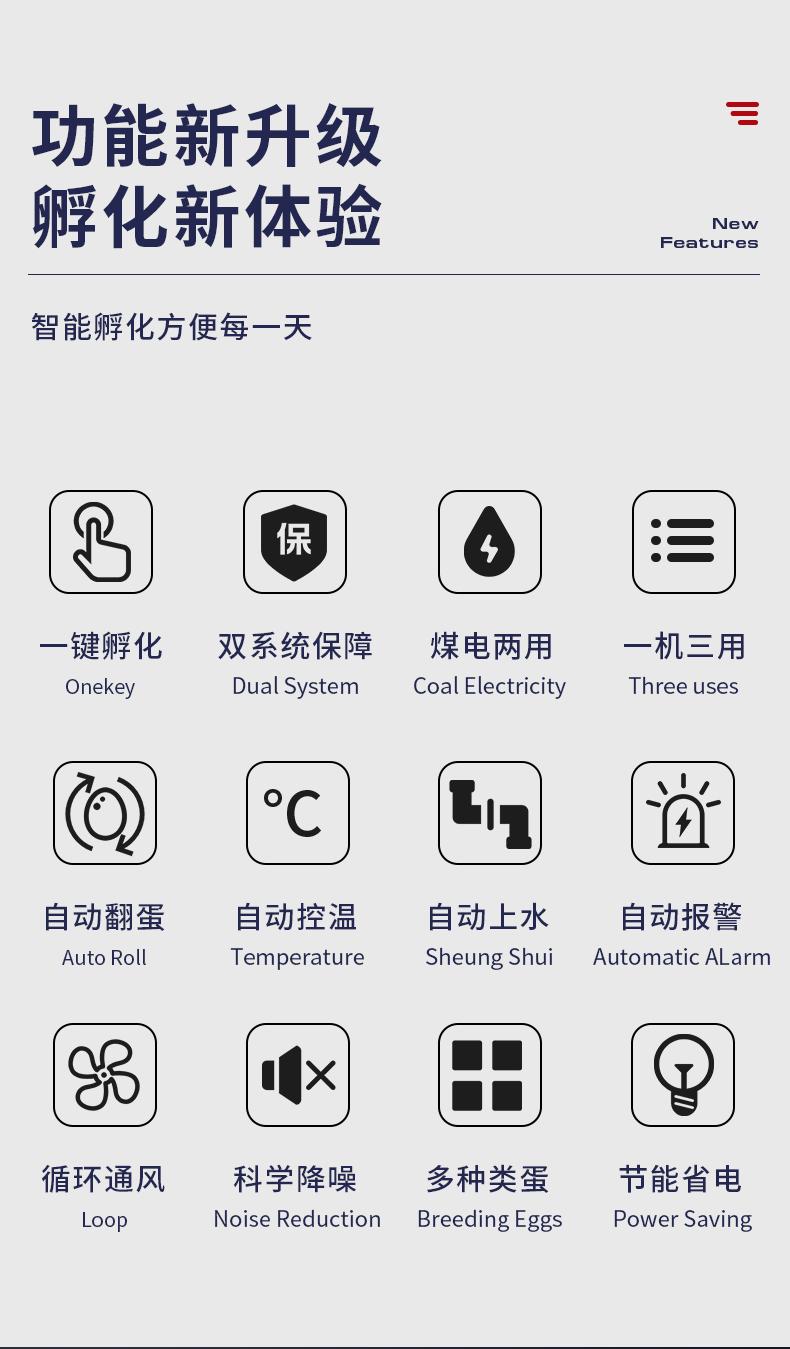 功能新升级
孵化新体验

New
Features

智能孵化方便每一天

保

一键孵化
Onekey

双系统保障
Dual System

煤电两用
Coal Electricity

一机三用
Three uses

°C

自动翻蛋
Auto Roll

自动控温
Temperature

自动上水
Sheung Shui

自动报警
Automatic ALarm

循环通风
Loop

科学降噪
Noise Reduction

多种类蛋
Breeding Eggs

节能省电
Power Saving